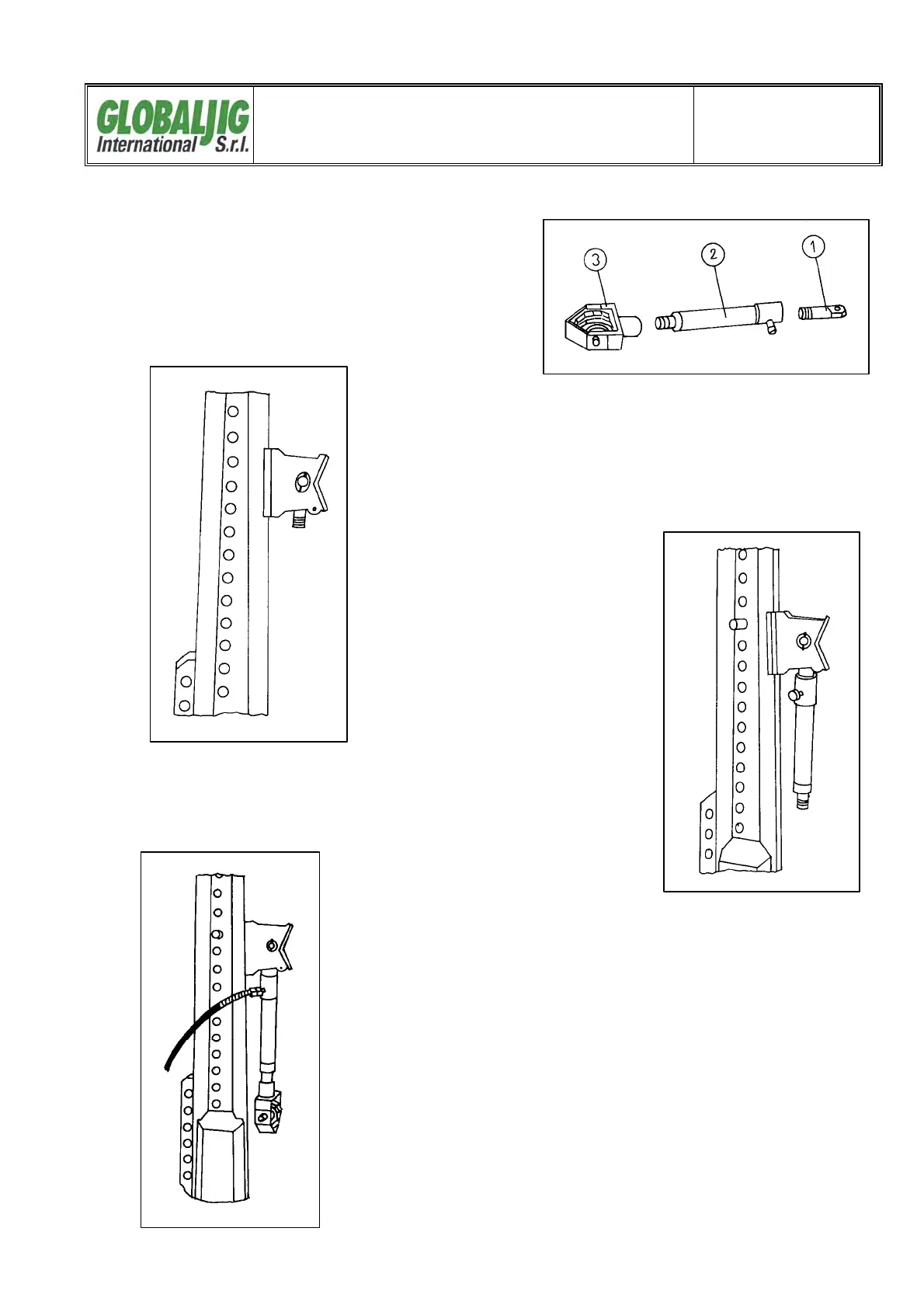 GLOBALJIG International S.r.l.

3 2 1