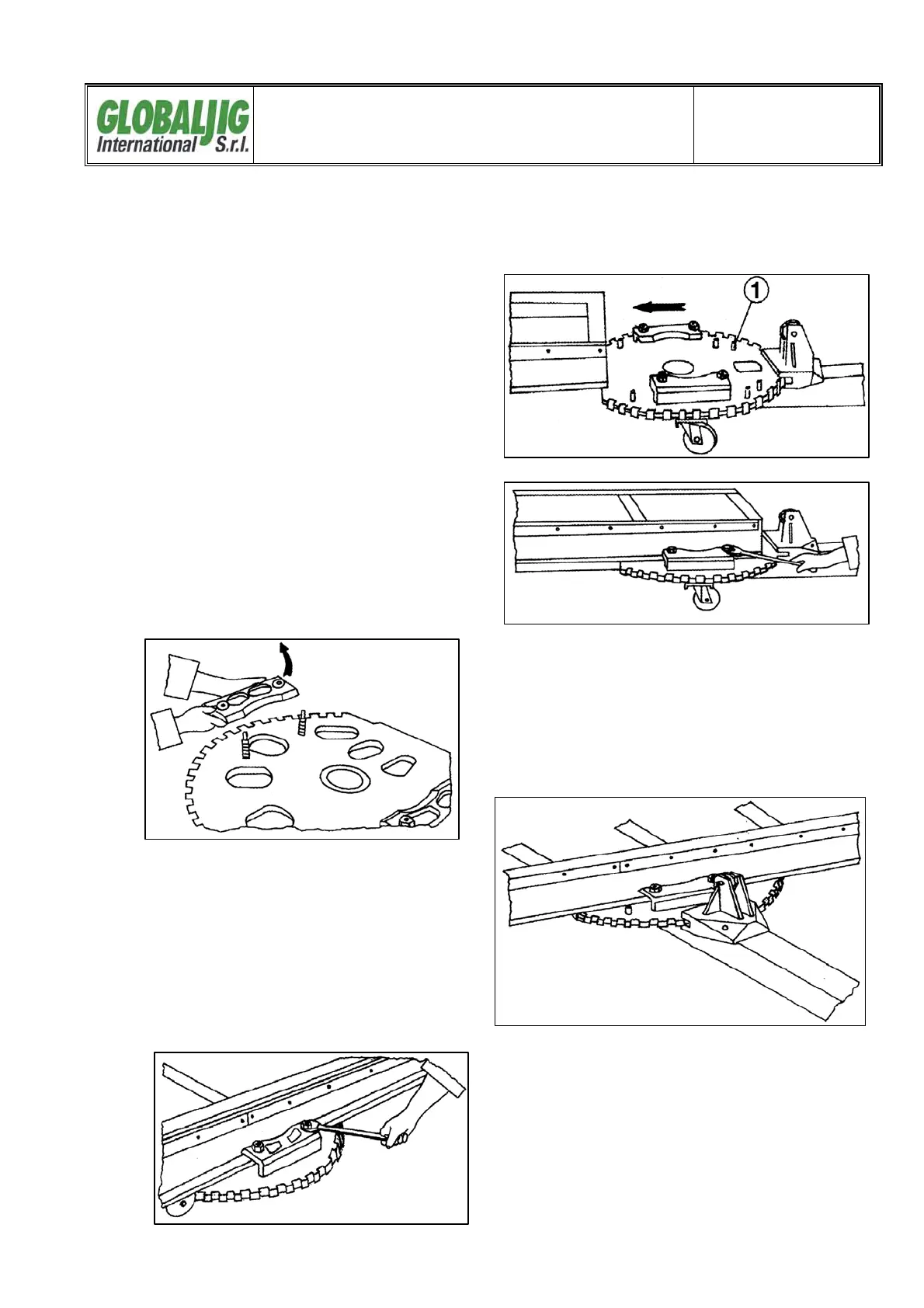 GLOBALJIG International S.r.l.

1