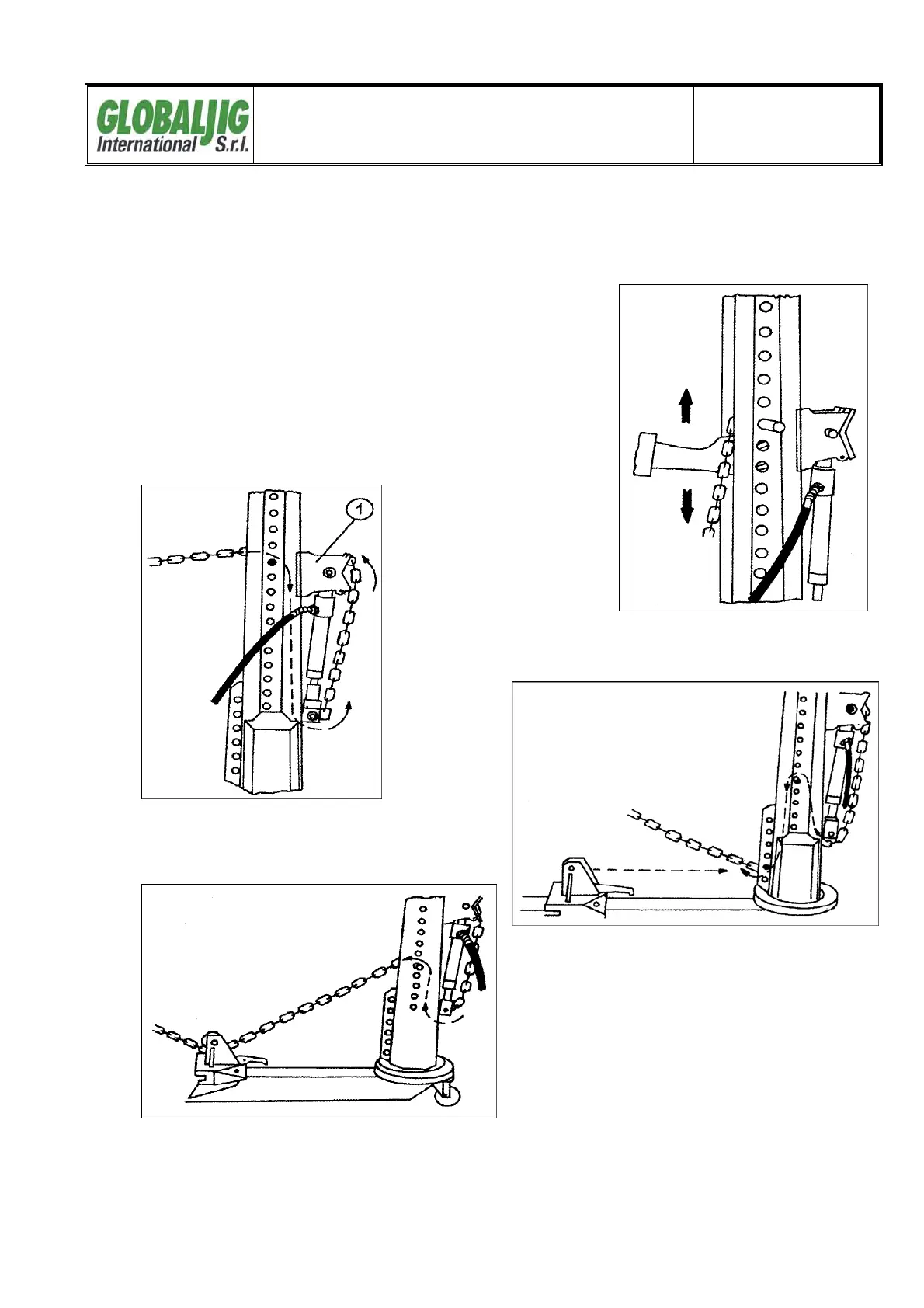 GLOBALJIG International S.r.l.

1