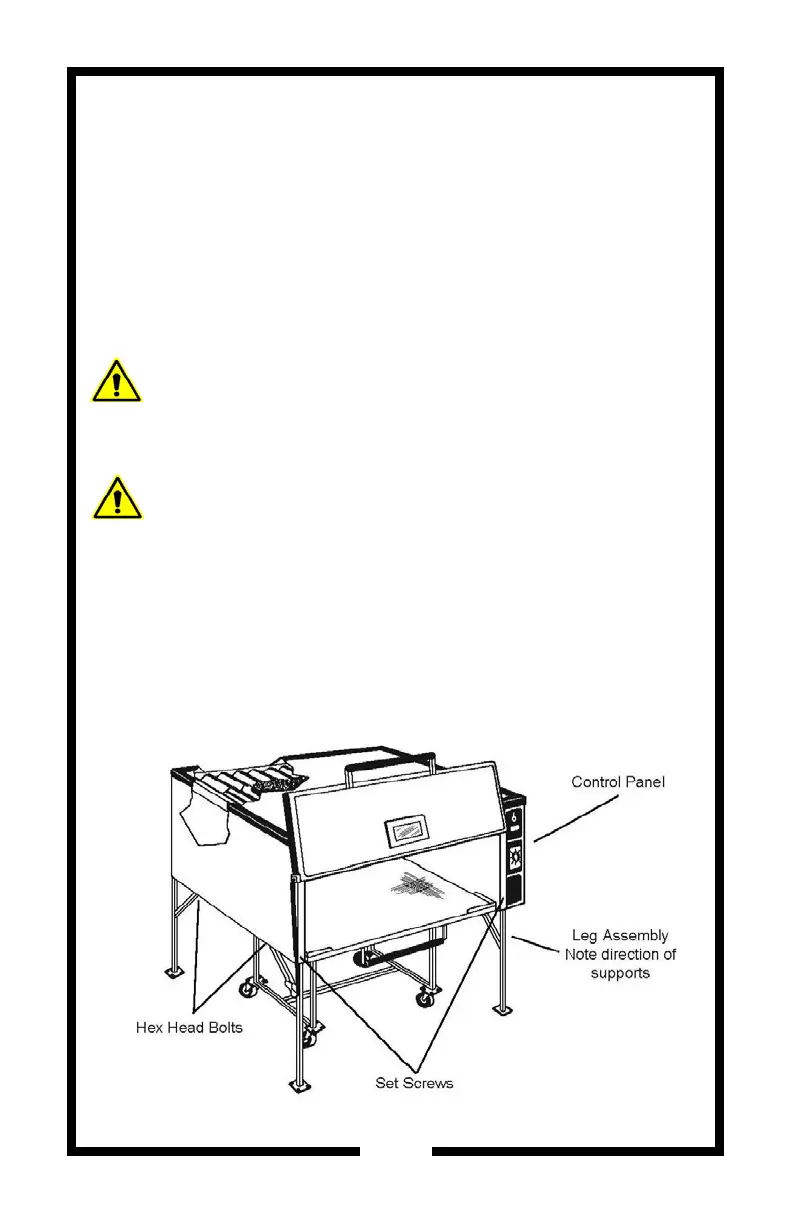 Control Panel

Leg Assembly
Note direction of supports

Hex Head Bolts

Set Screws