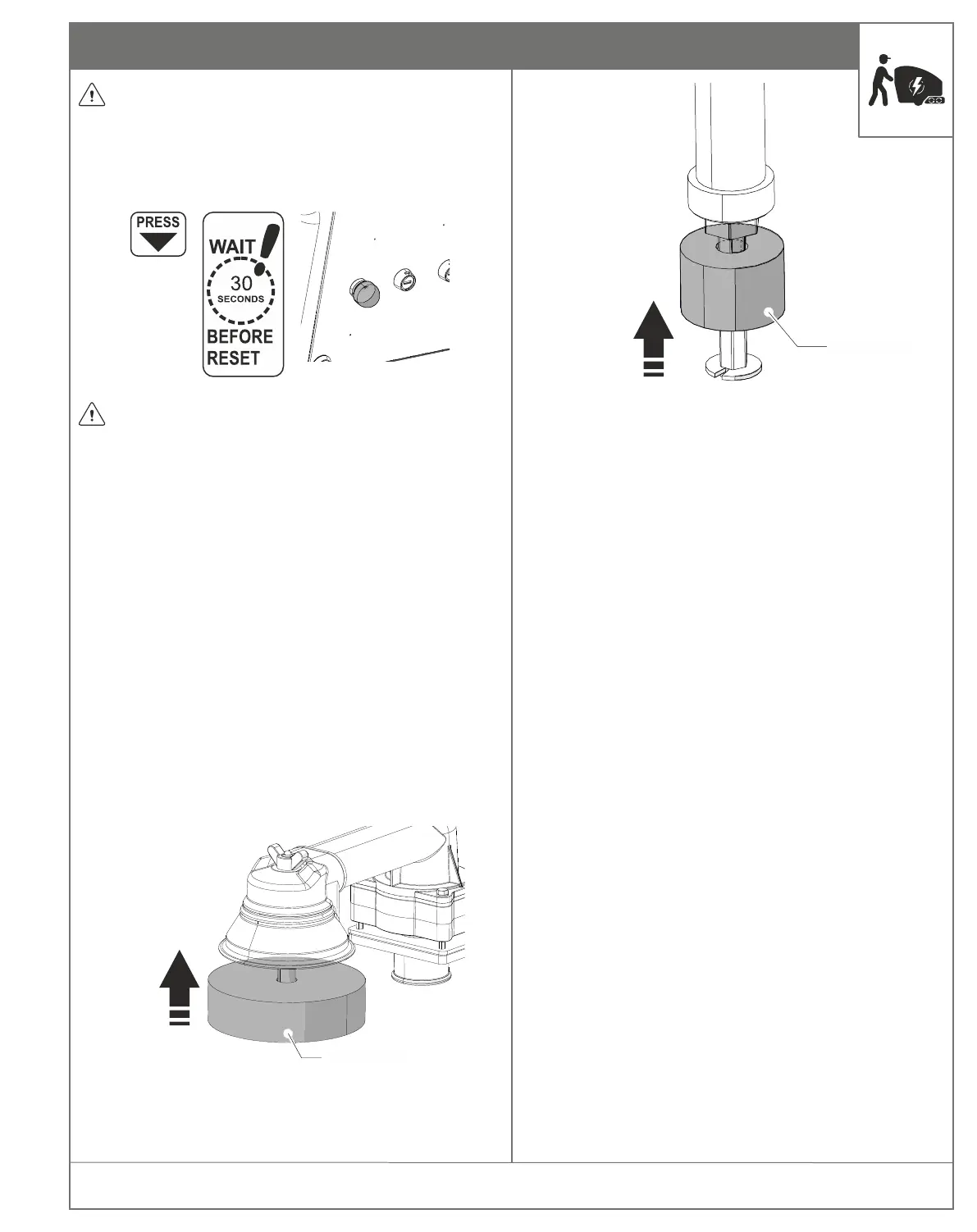 PRESS

WAIT

30
SECONDS

BEFORE
RESET