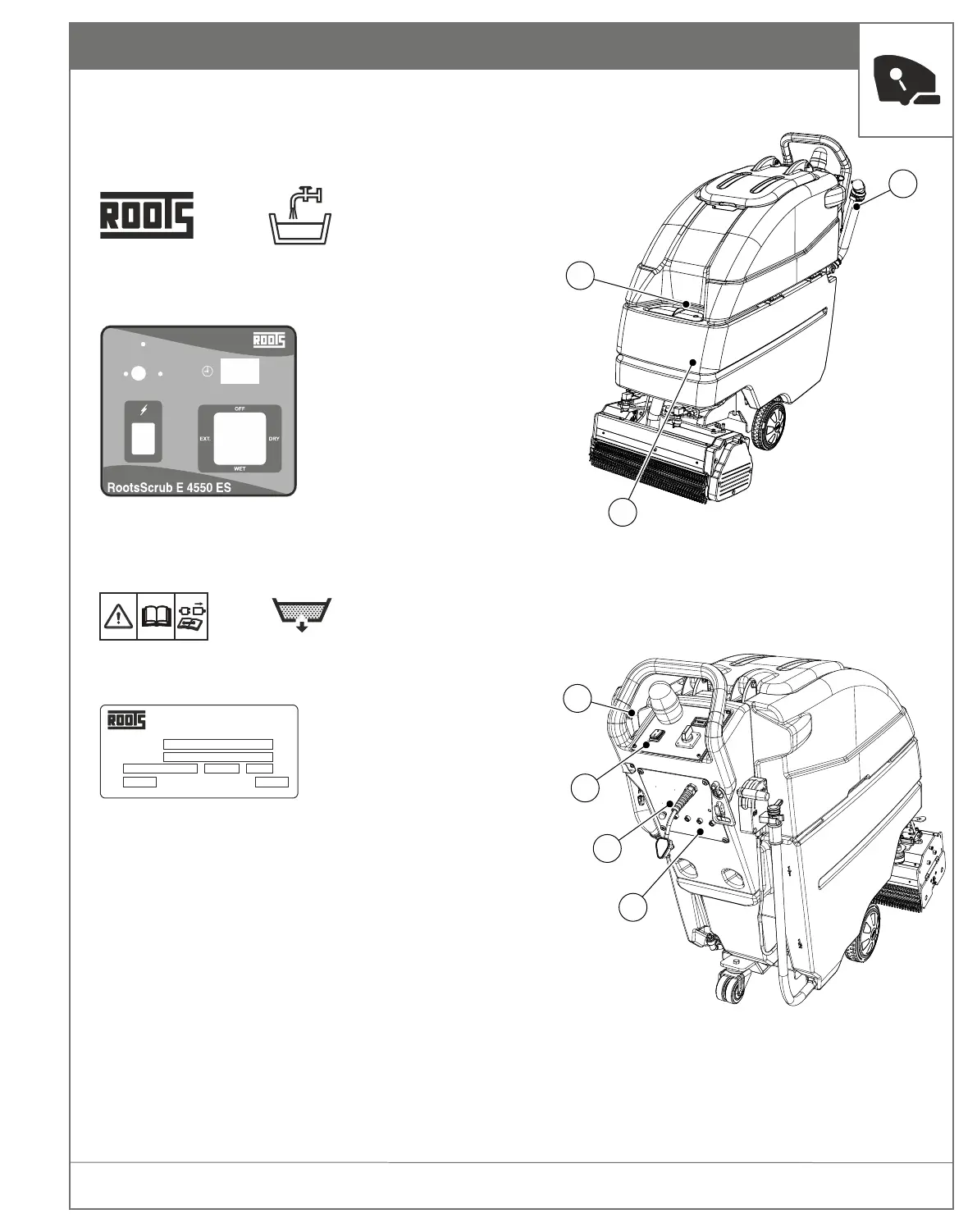 ROOTS

ROOTS

OFF
EXT.
DRY
WET
RootsScrub E 4550 ES

ROOTS