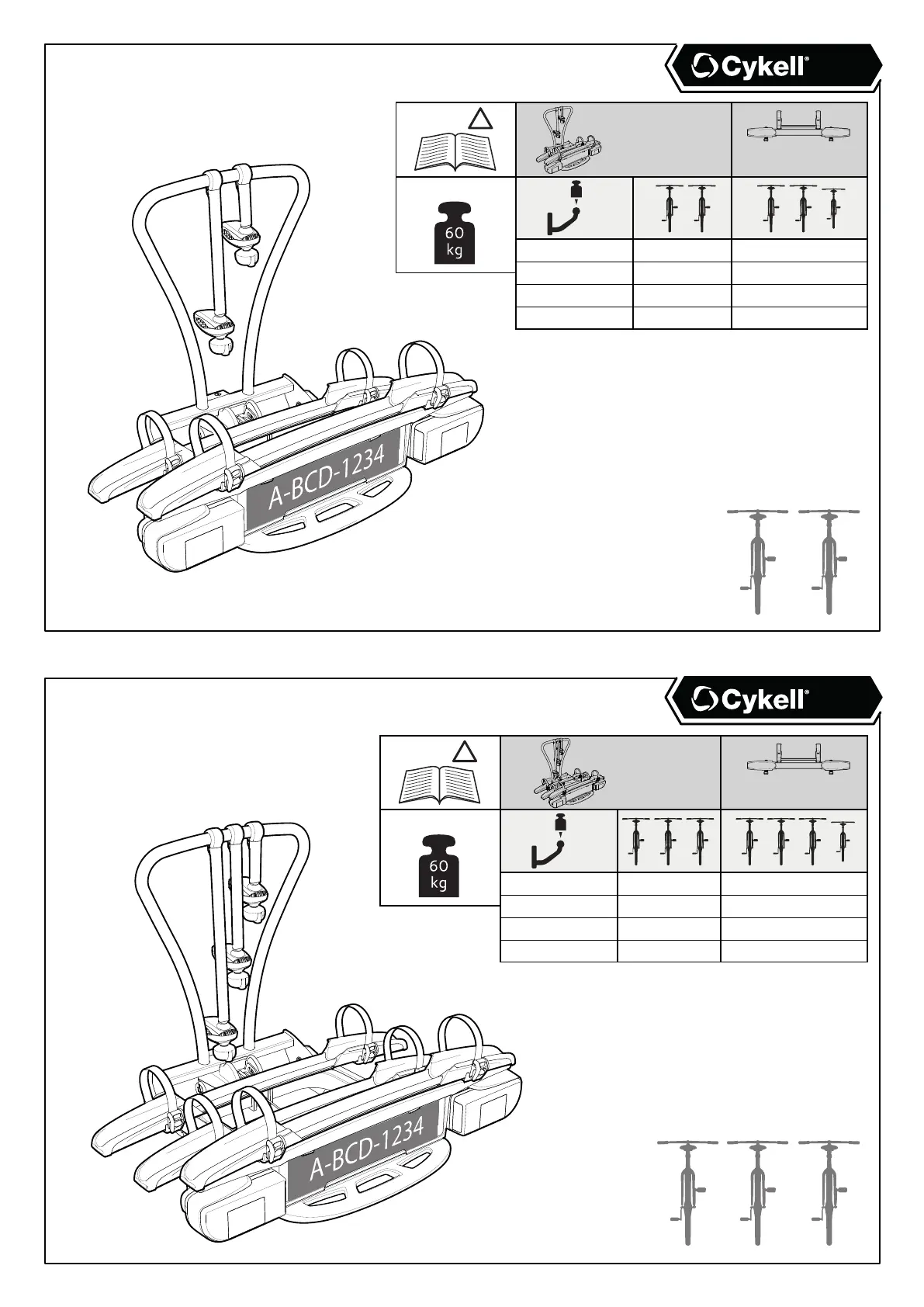 Cykell®

60 kg

A-BCD-1234

Cykell®

60 kg

A-BCD-1234