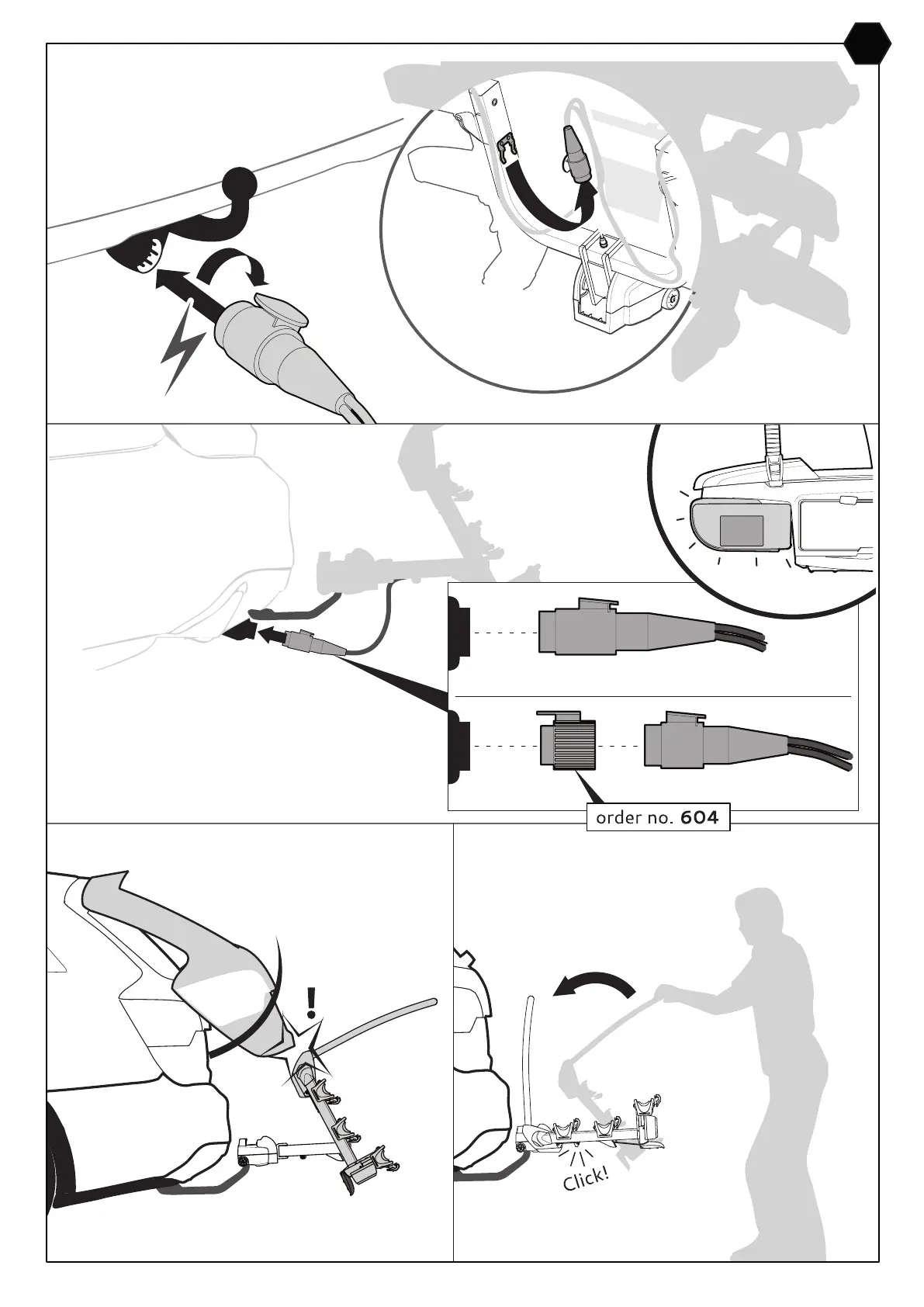 order no. 604

!

Click!