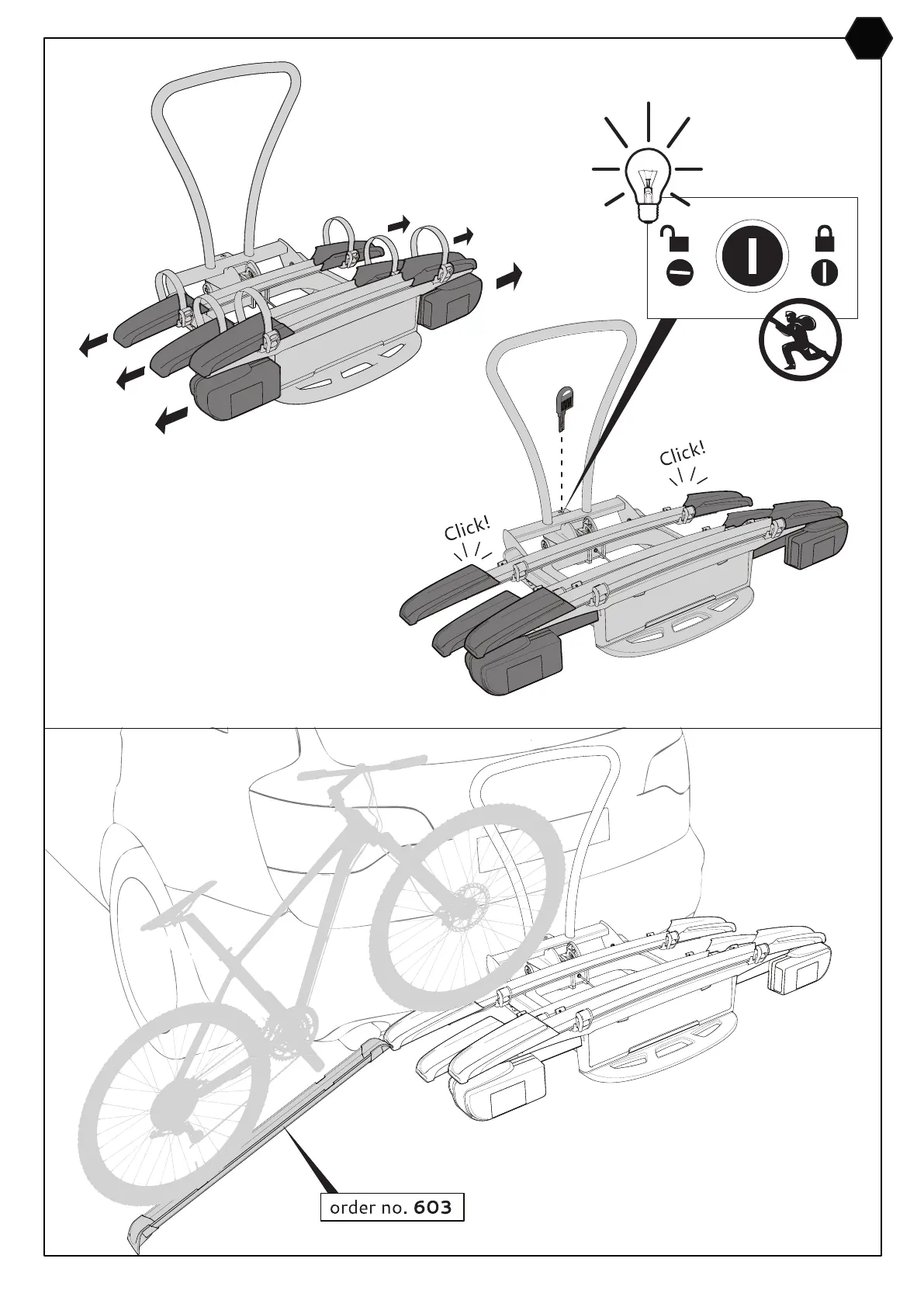 Click!

Click!

order no. 603