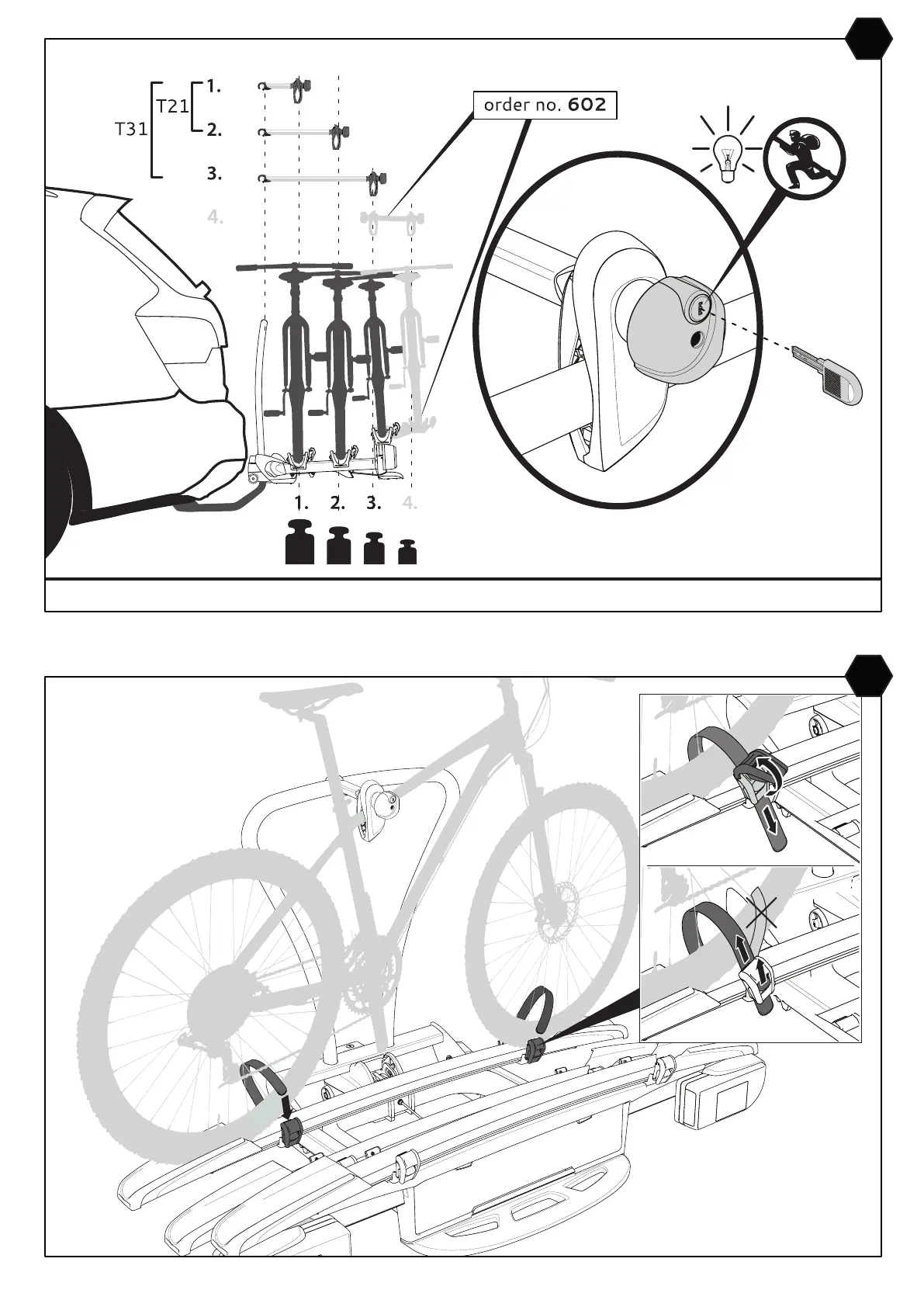 T31
T21
1.
2.
3.
4.

order no. 602

1. 2. 3. 4.