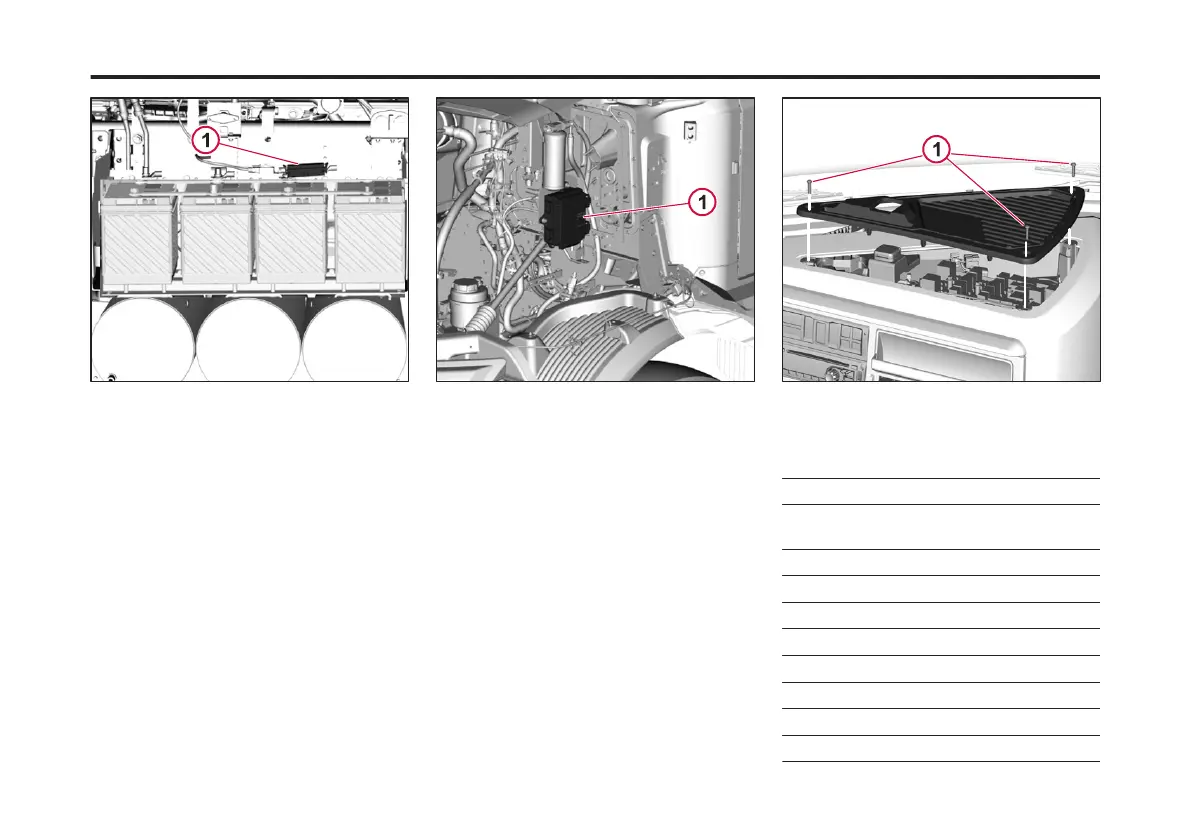 1

1

1