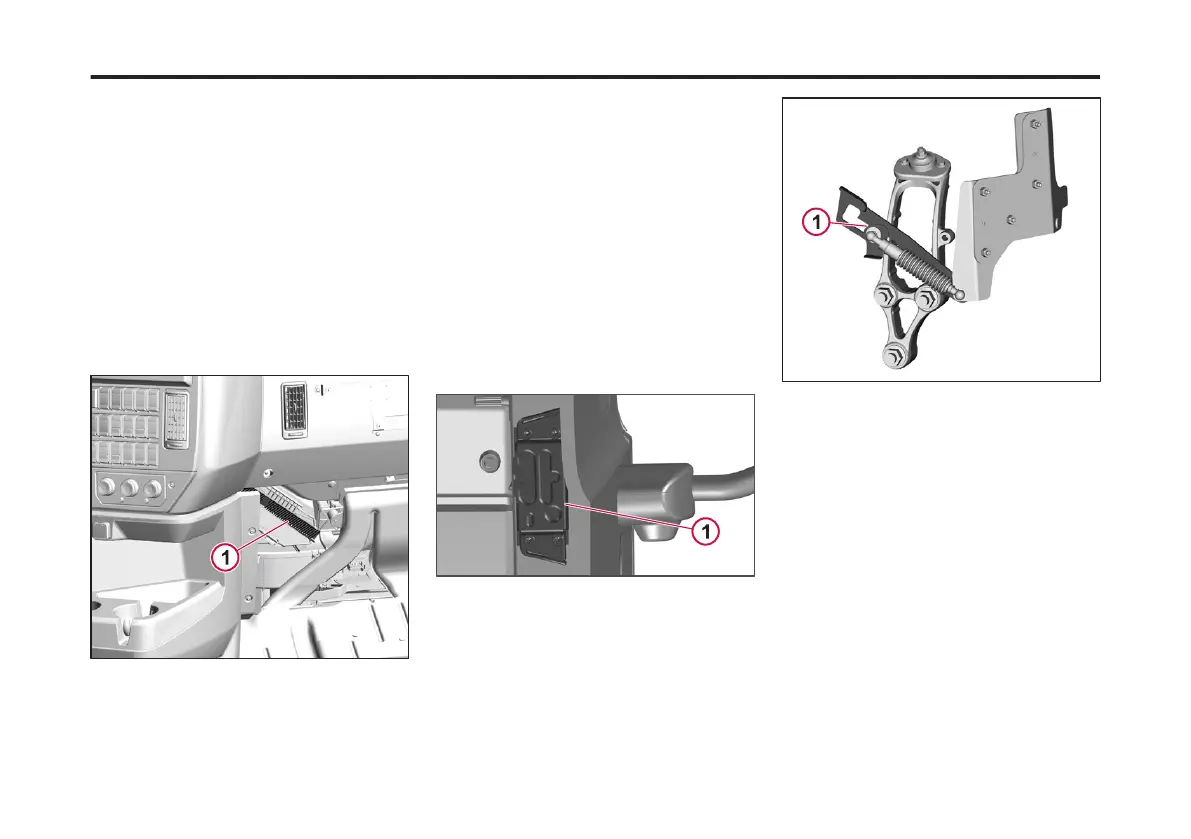 1

1

1