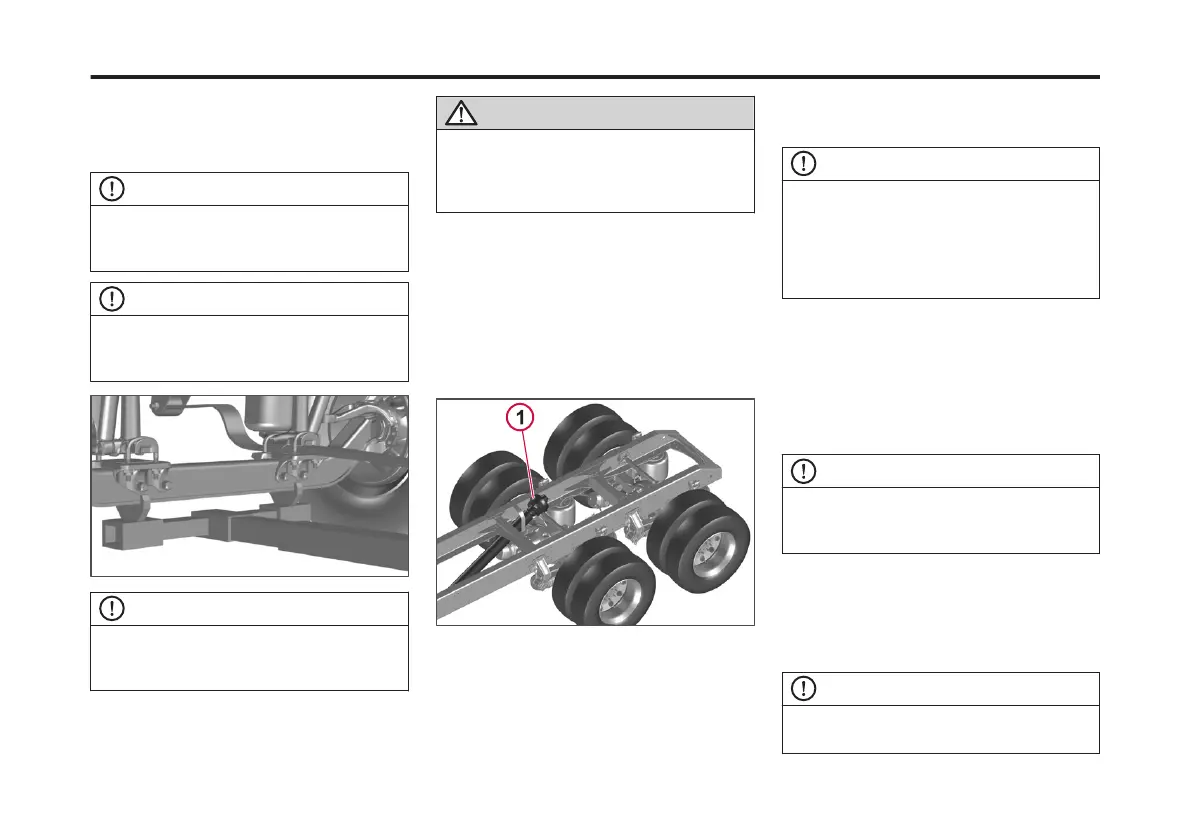 1