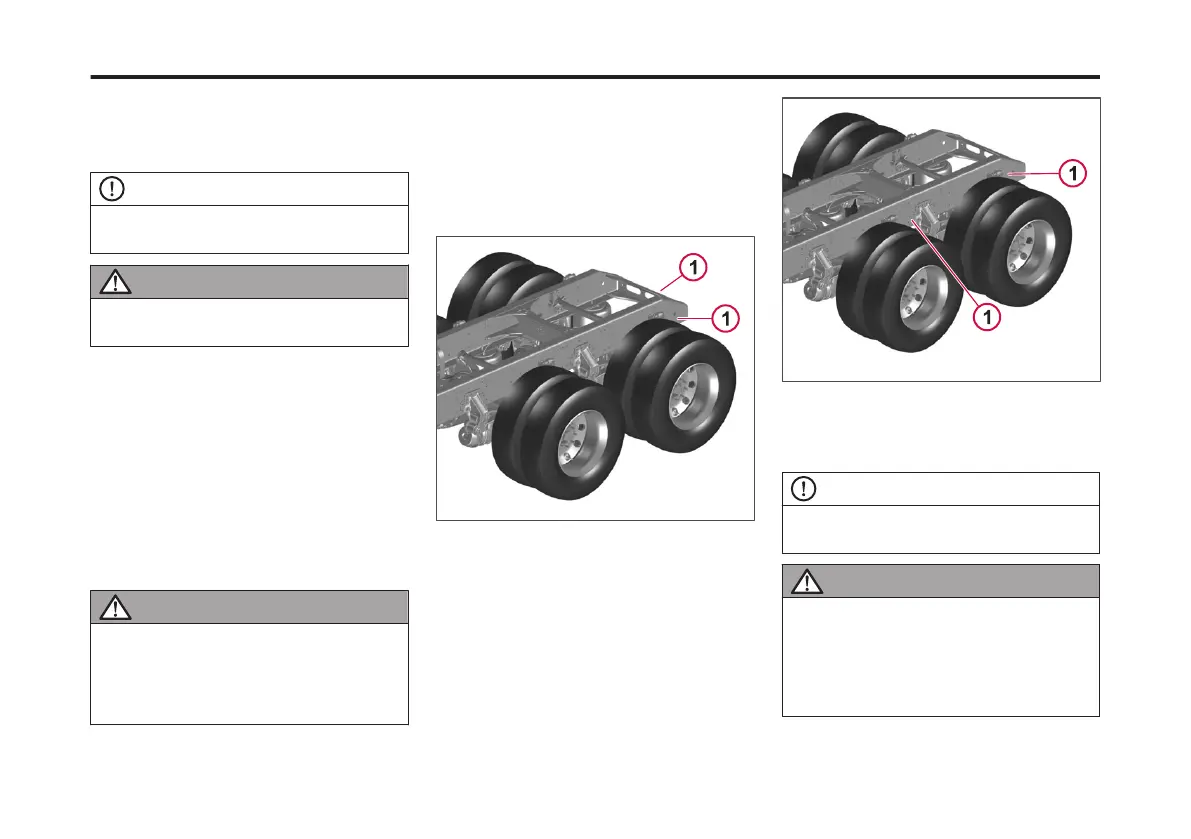 1

1

1

1