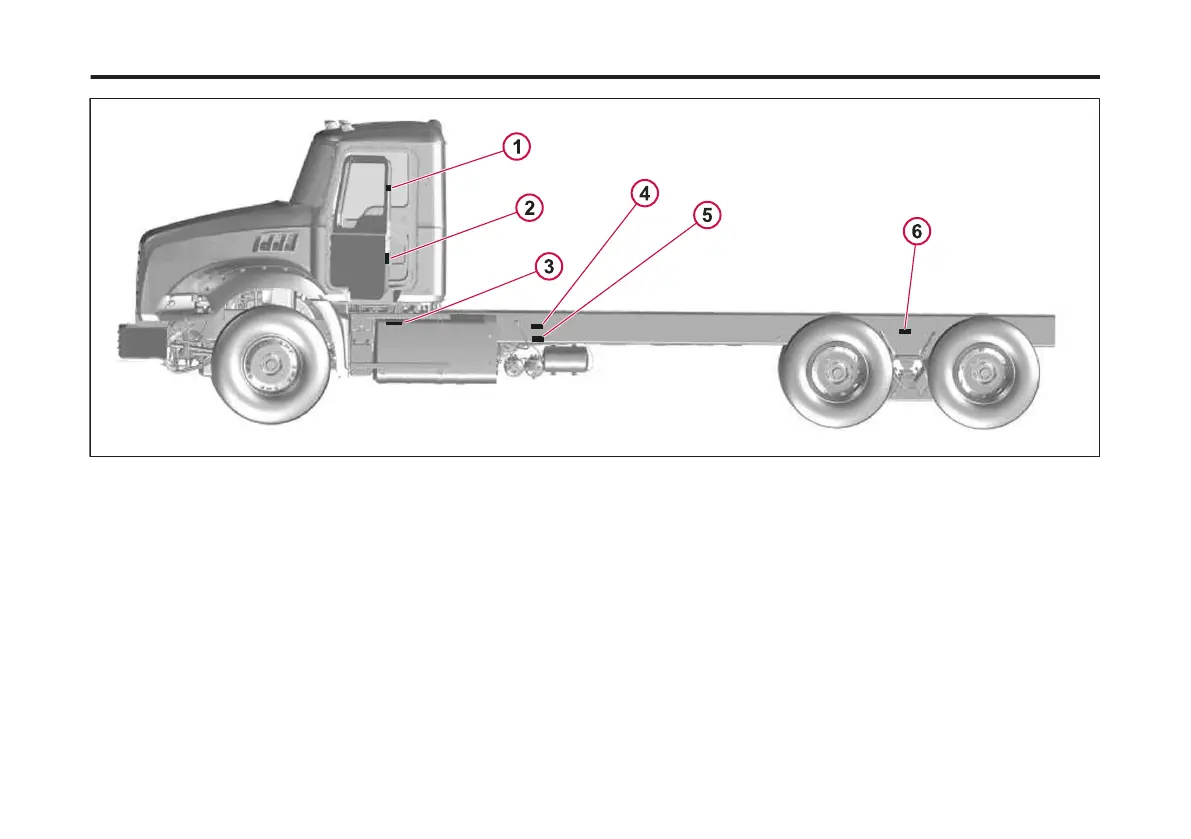 1
2
3
4
5
6