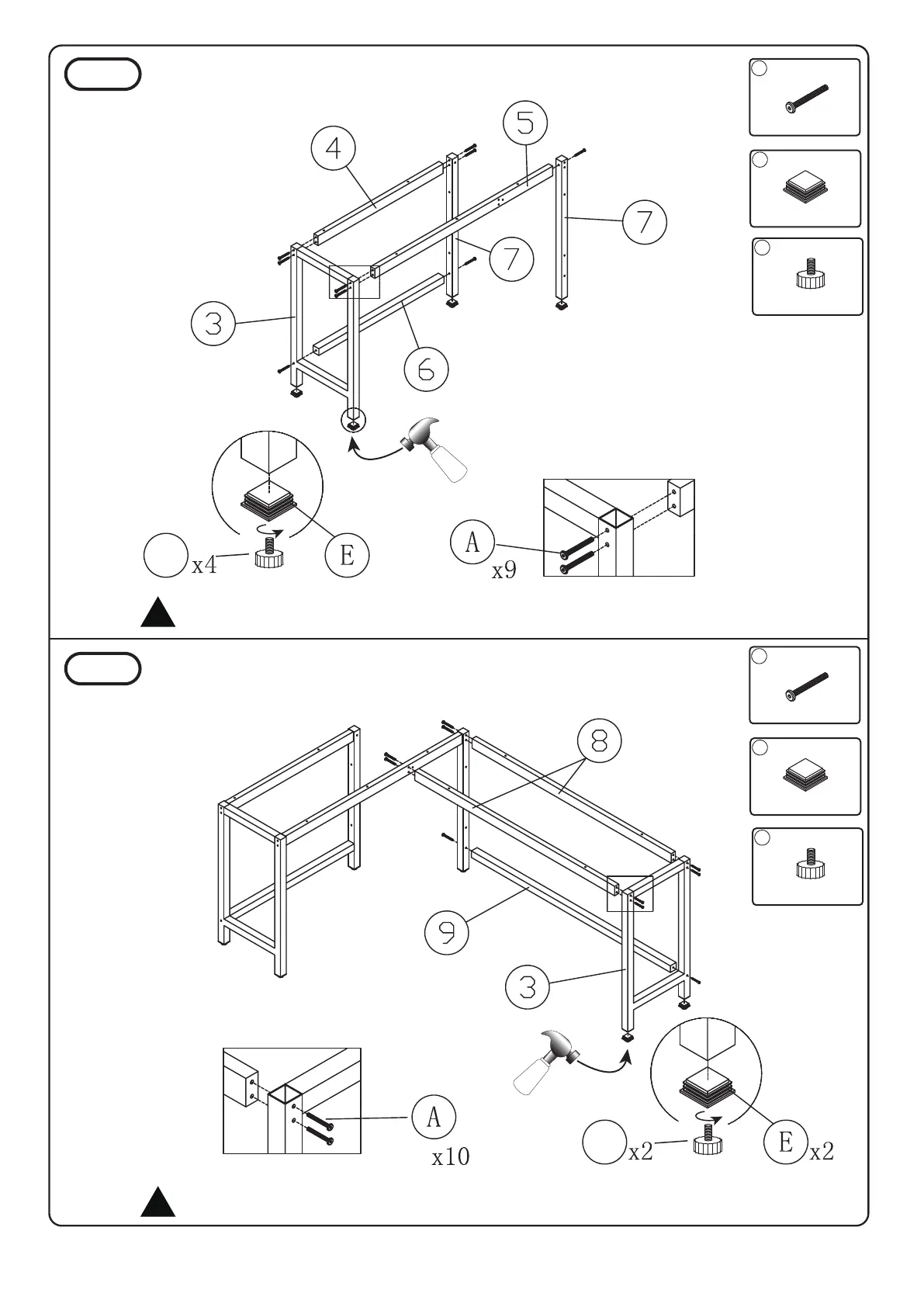 4
5
7
7
3
6
x4
E
A
x9

8
9
3
A
x10
x2
E
x2