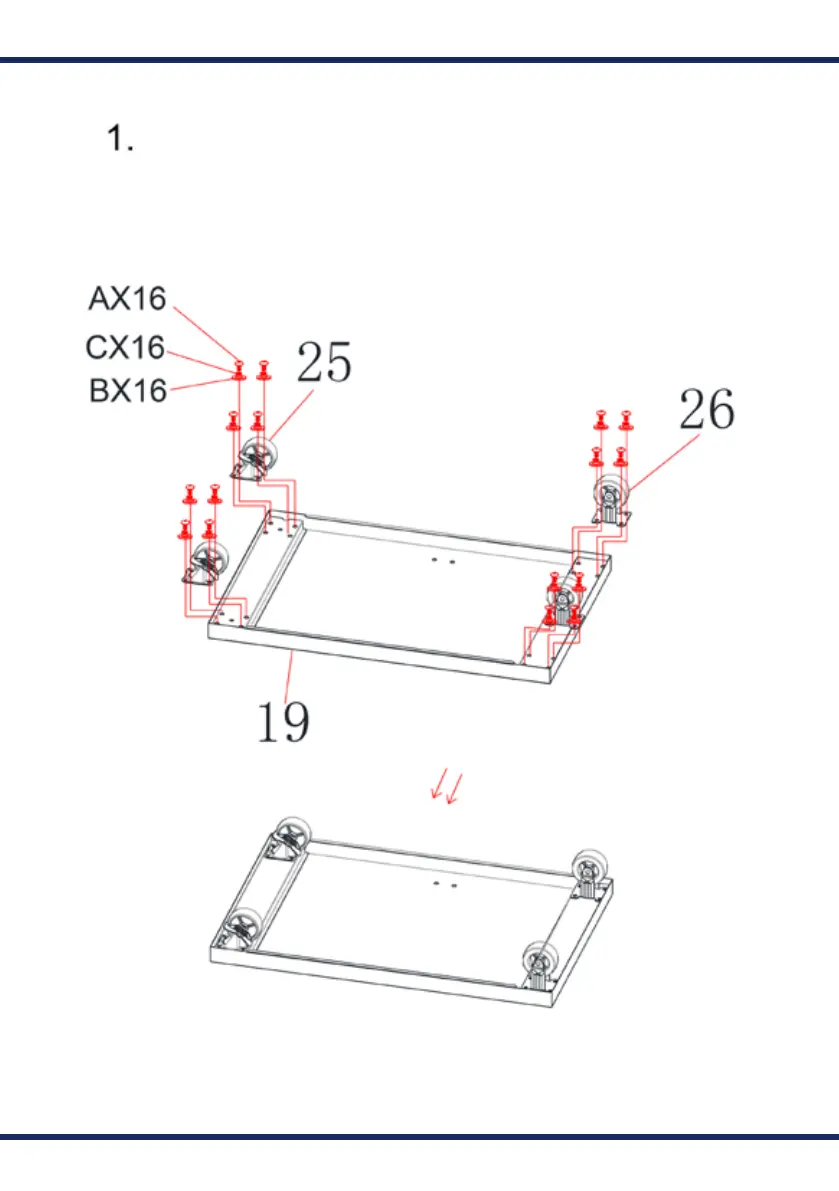 1.

AX16
CX16
BX16
25
26
19