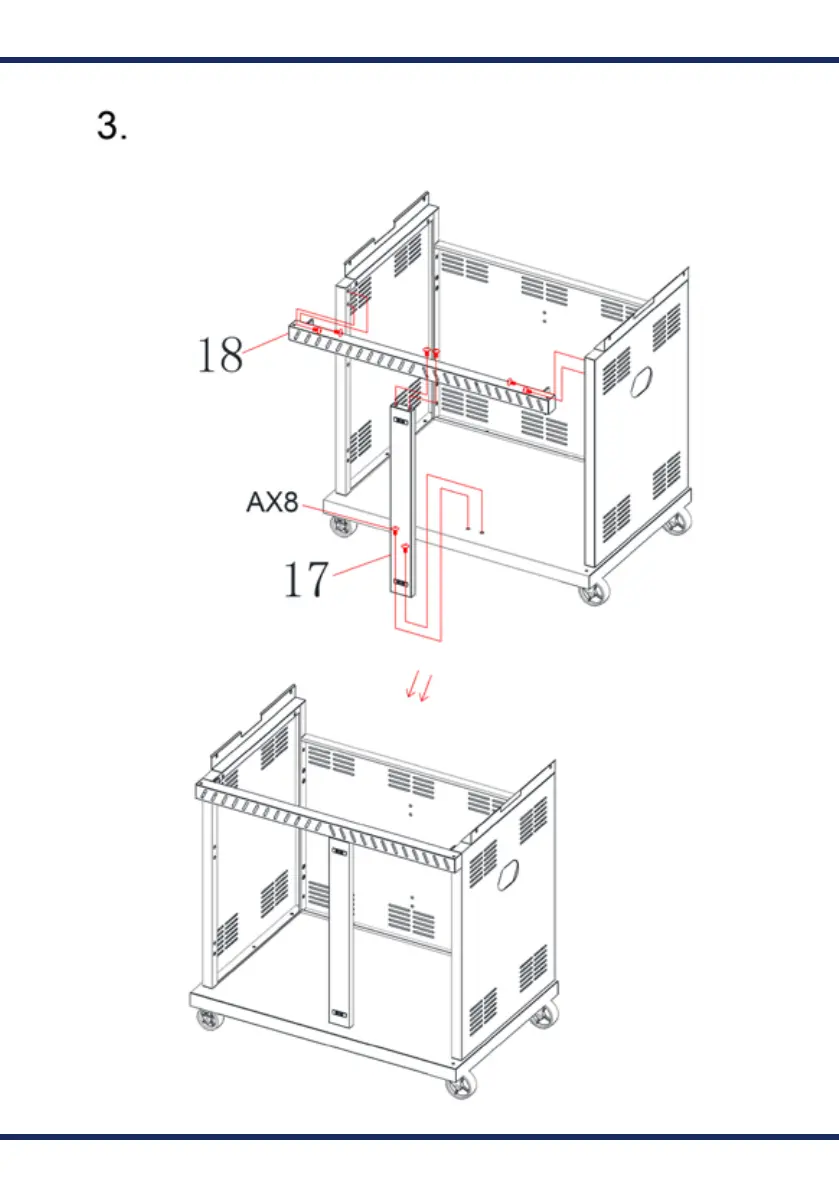 3.

18

AX8

17