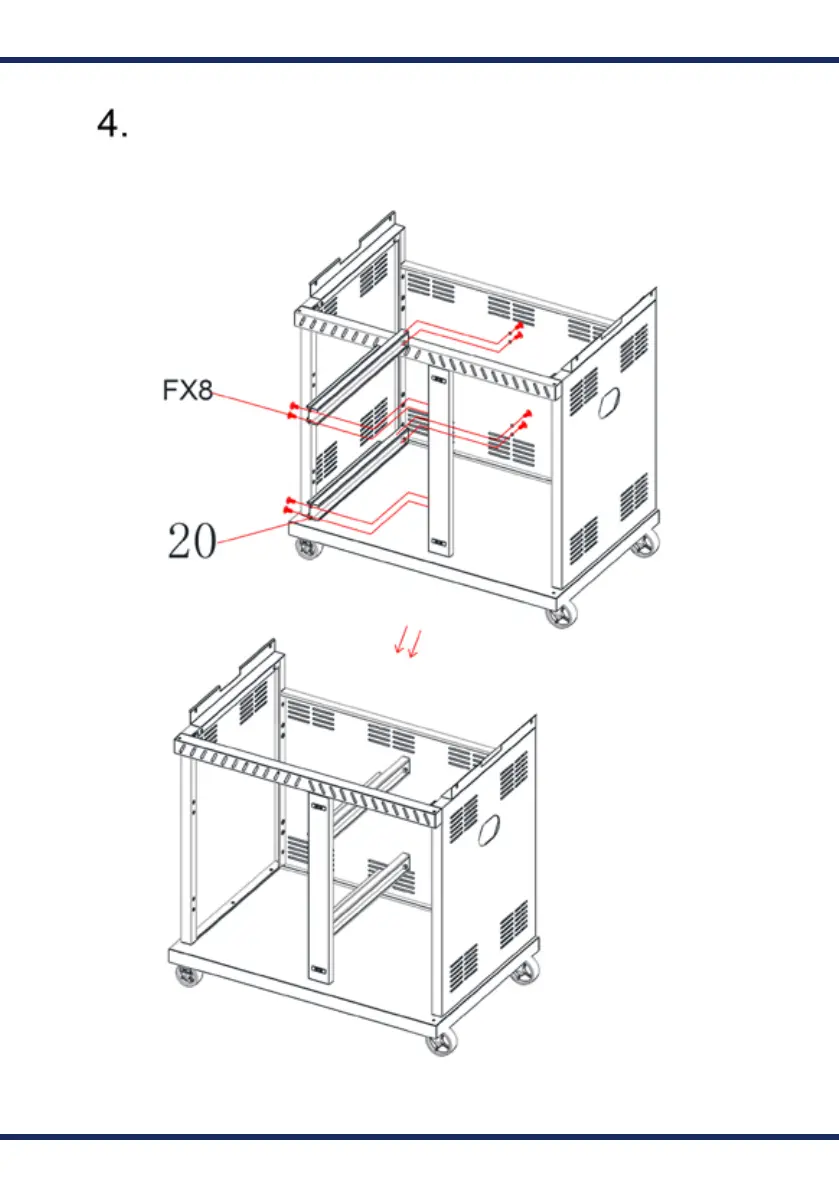 4.

FX8

20