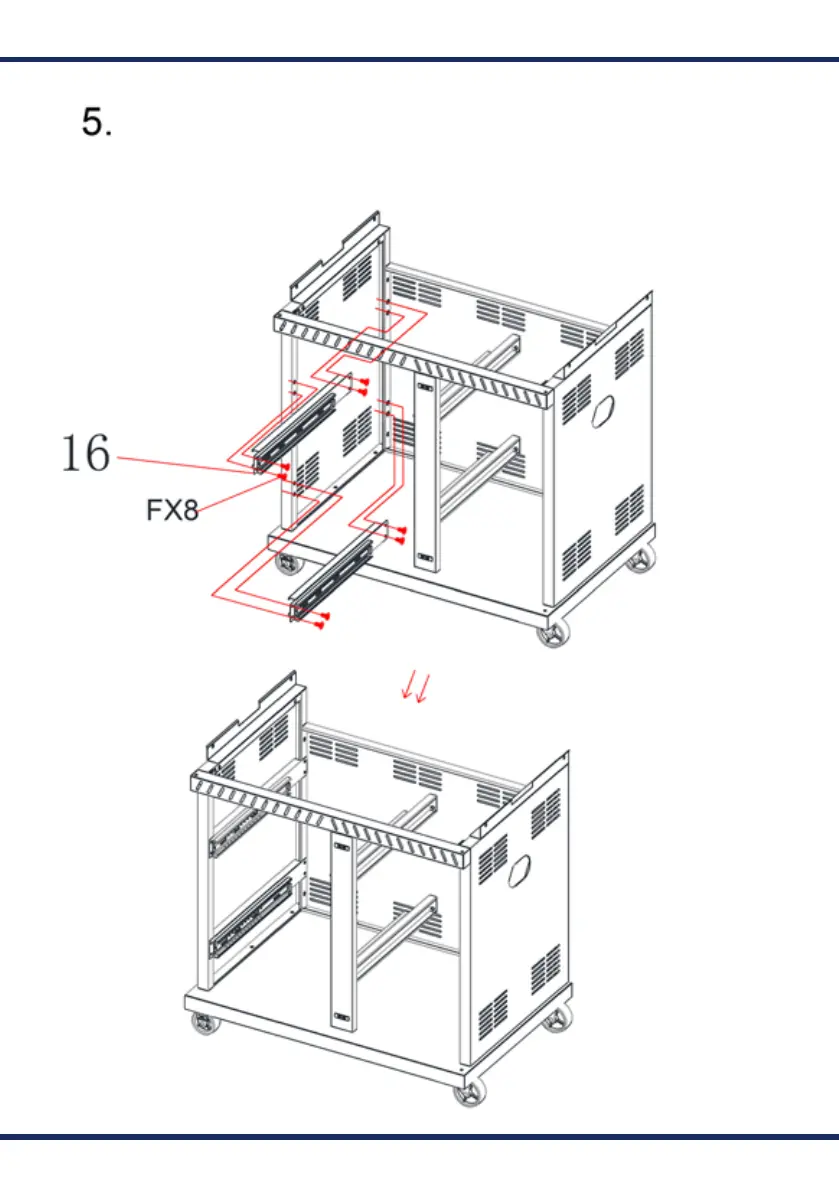 5.

16

FX8