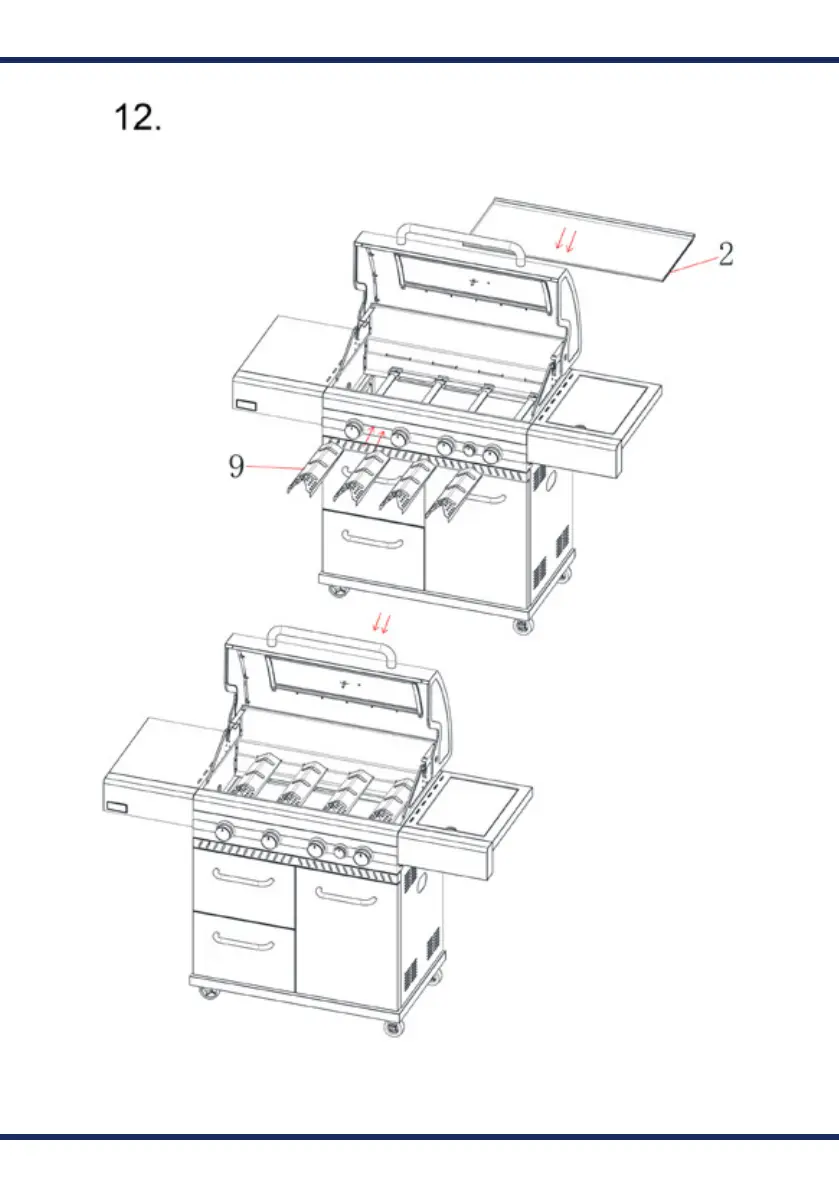 12.

2

9