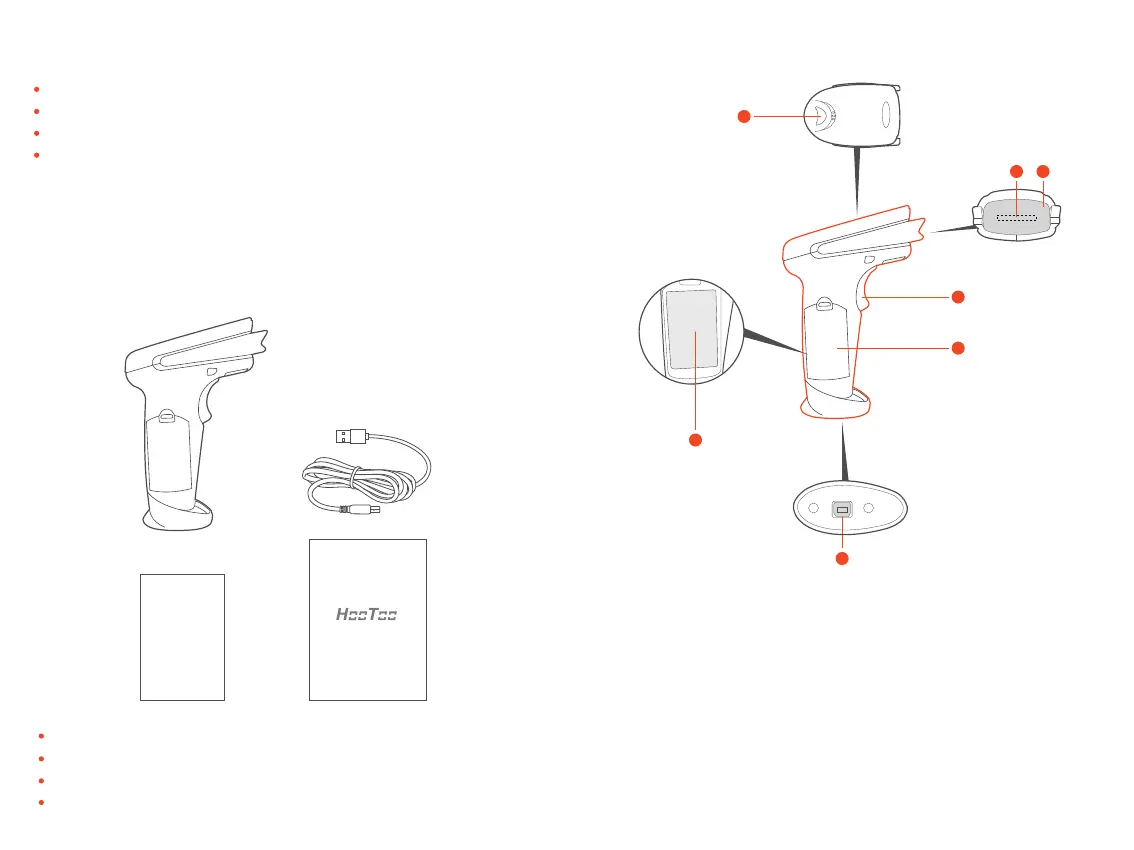 HooToo