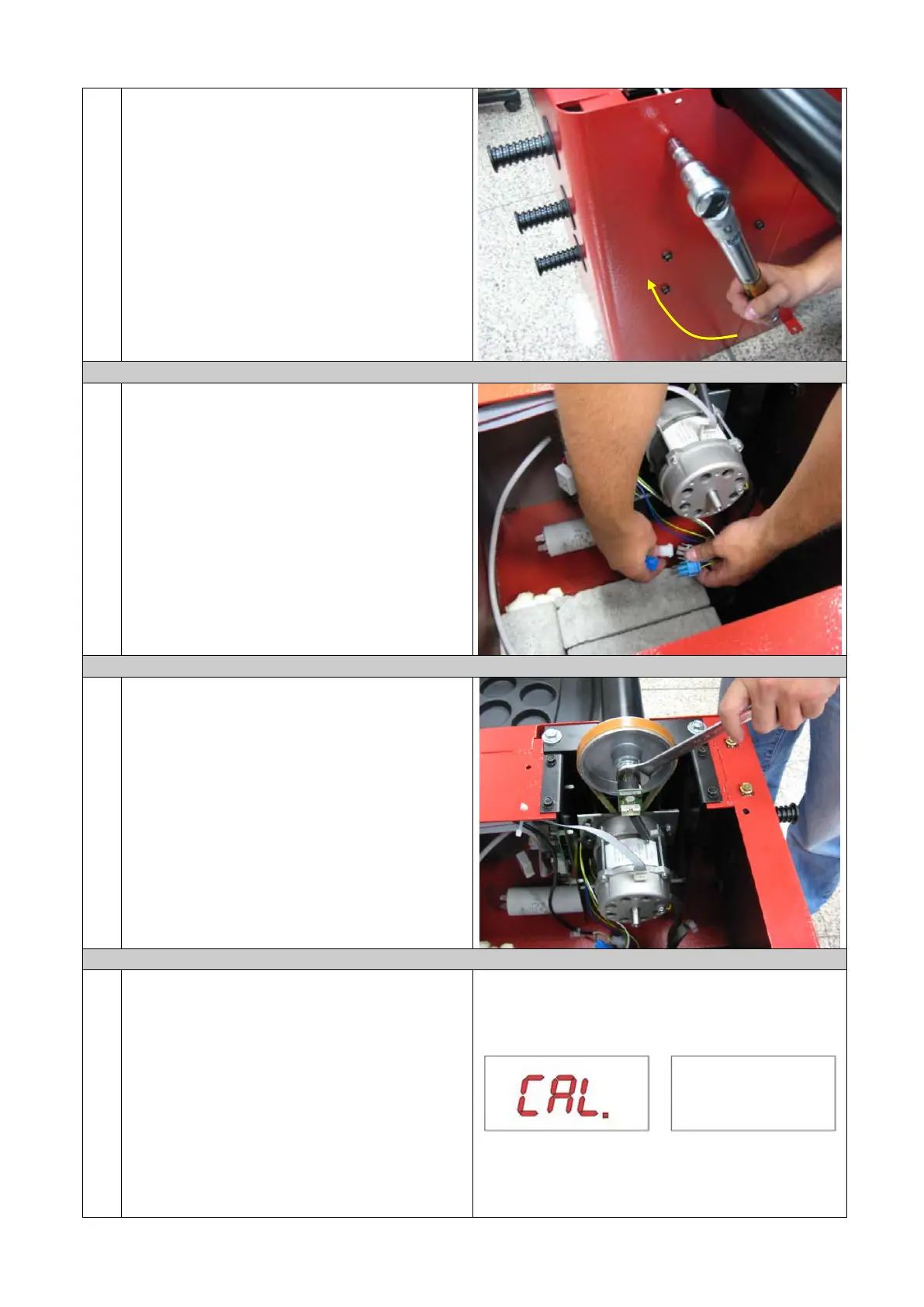 CAL.