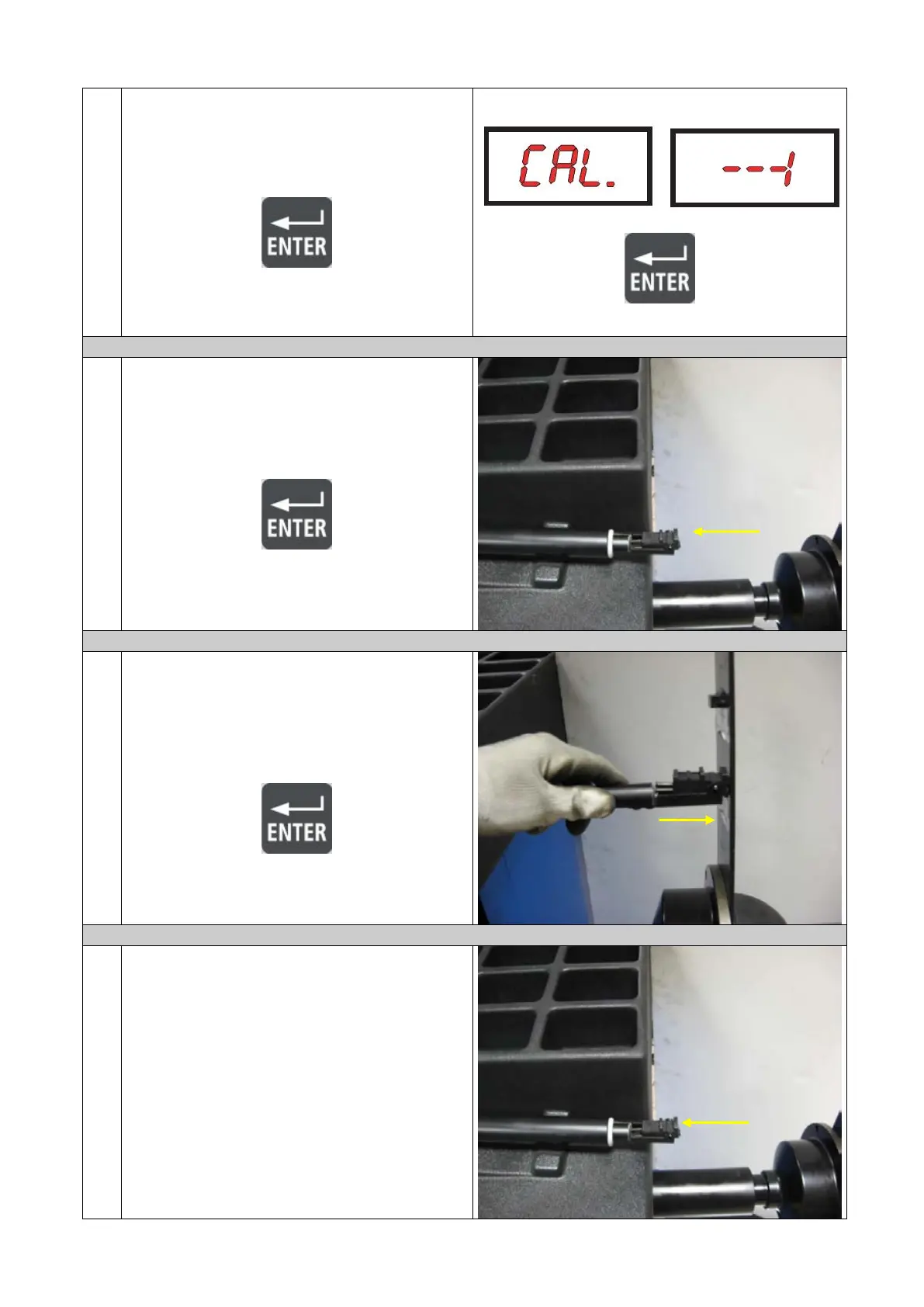 ENTER

CAL.

---1

ENTER

ENTER

ENTER