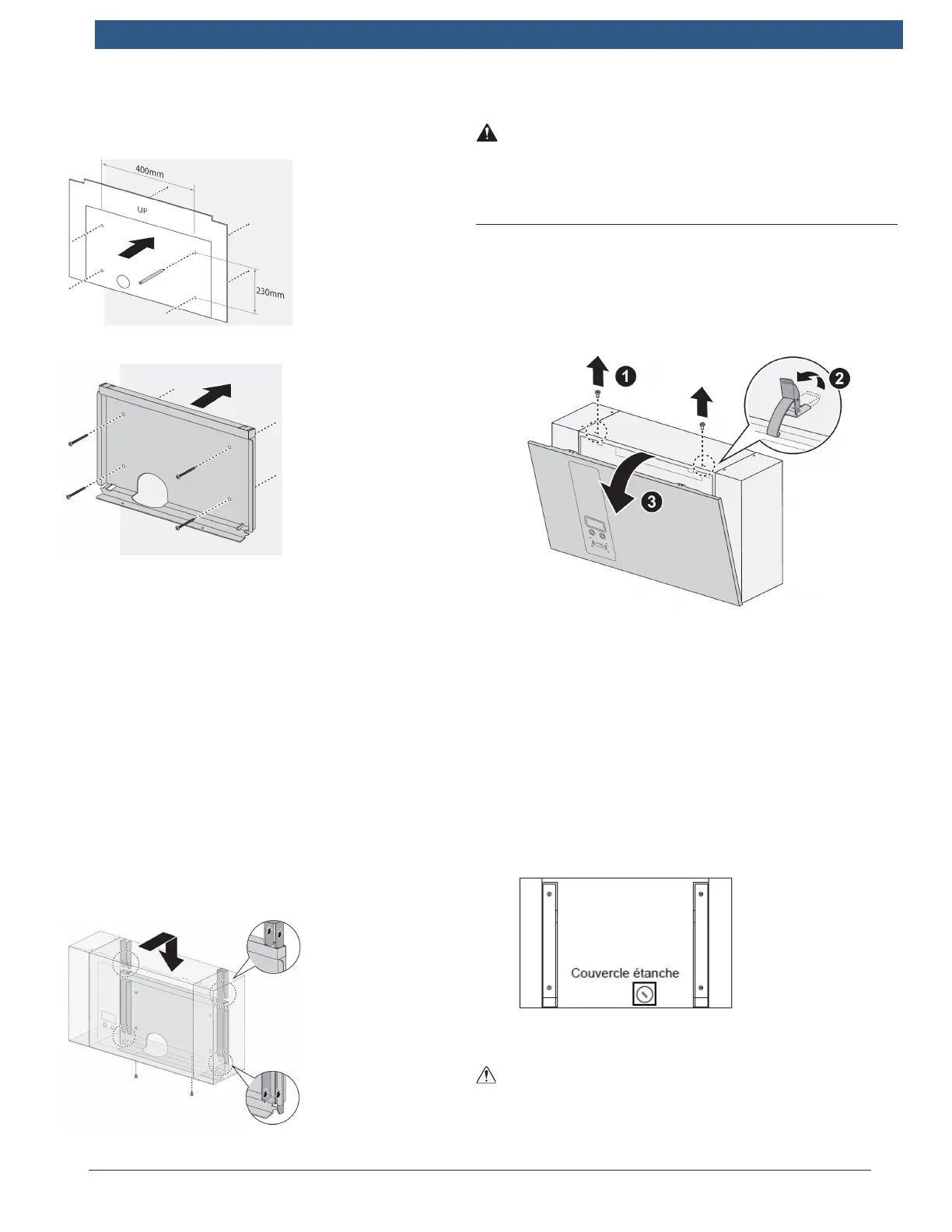 400mm

UP

230mm

1

2

3

Couvercle étanche