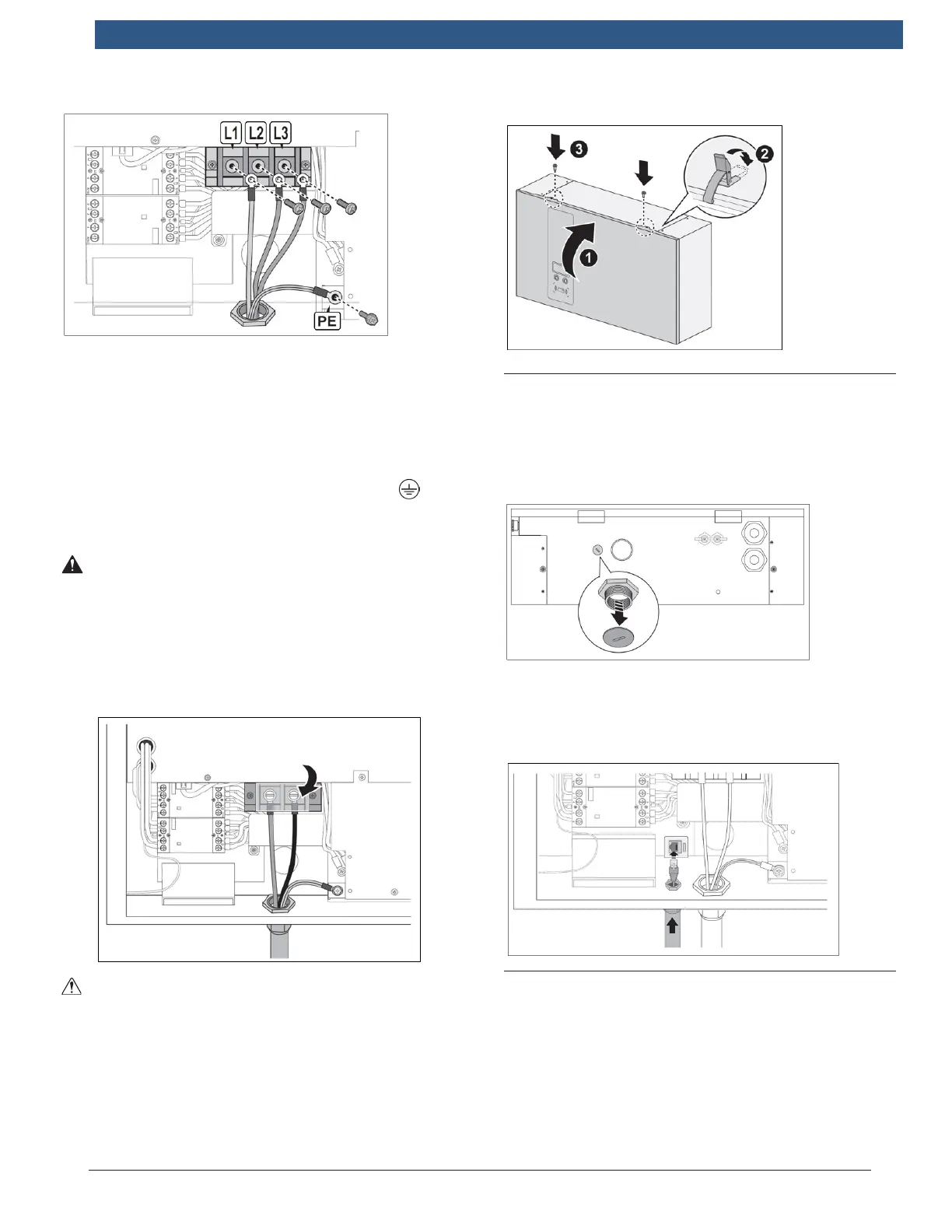 L1 L2 L3

PE

3

2

1