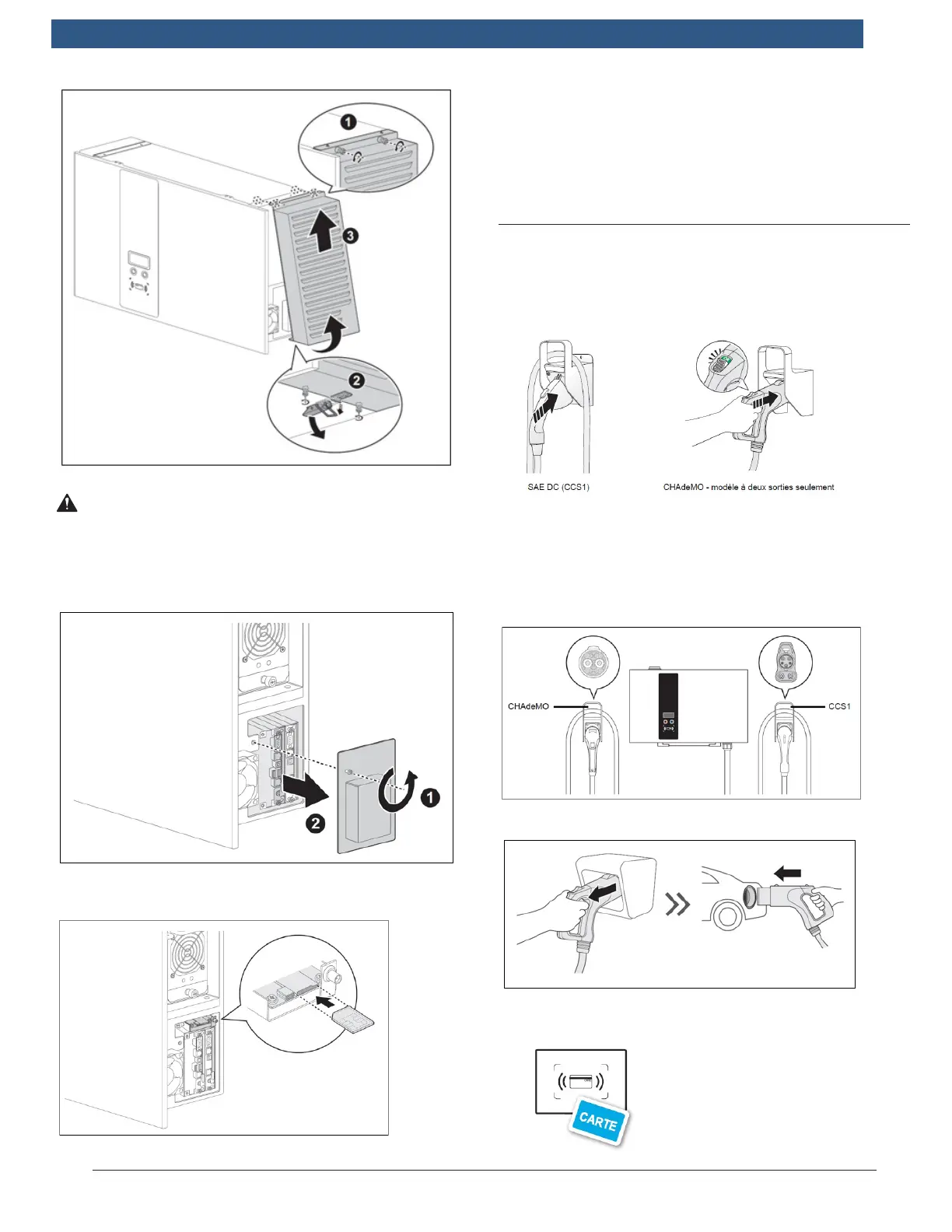 1

3

2

1

2

SAE DC (CCS1)

CHAdeMO - modèle à deux sorties seulement

CHAdeMO

CCS1

CARTE