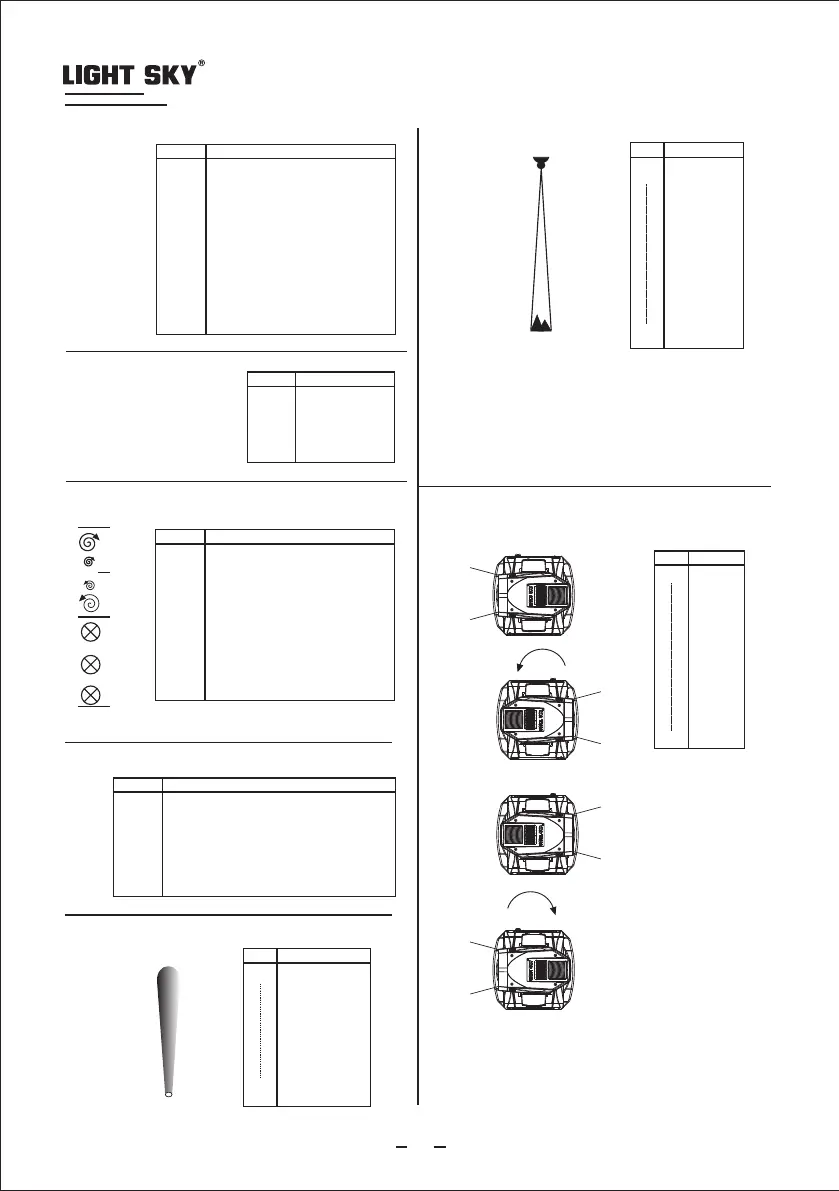 LIGHT SKY®