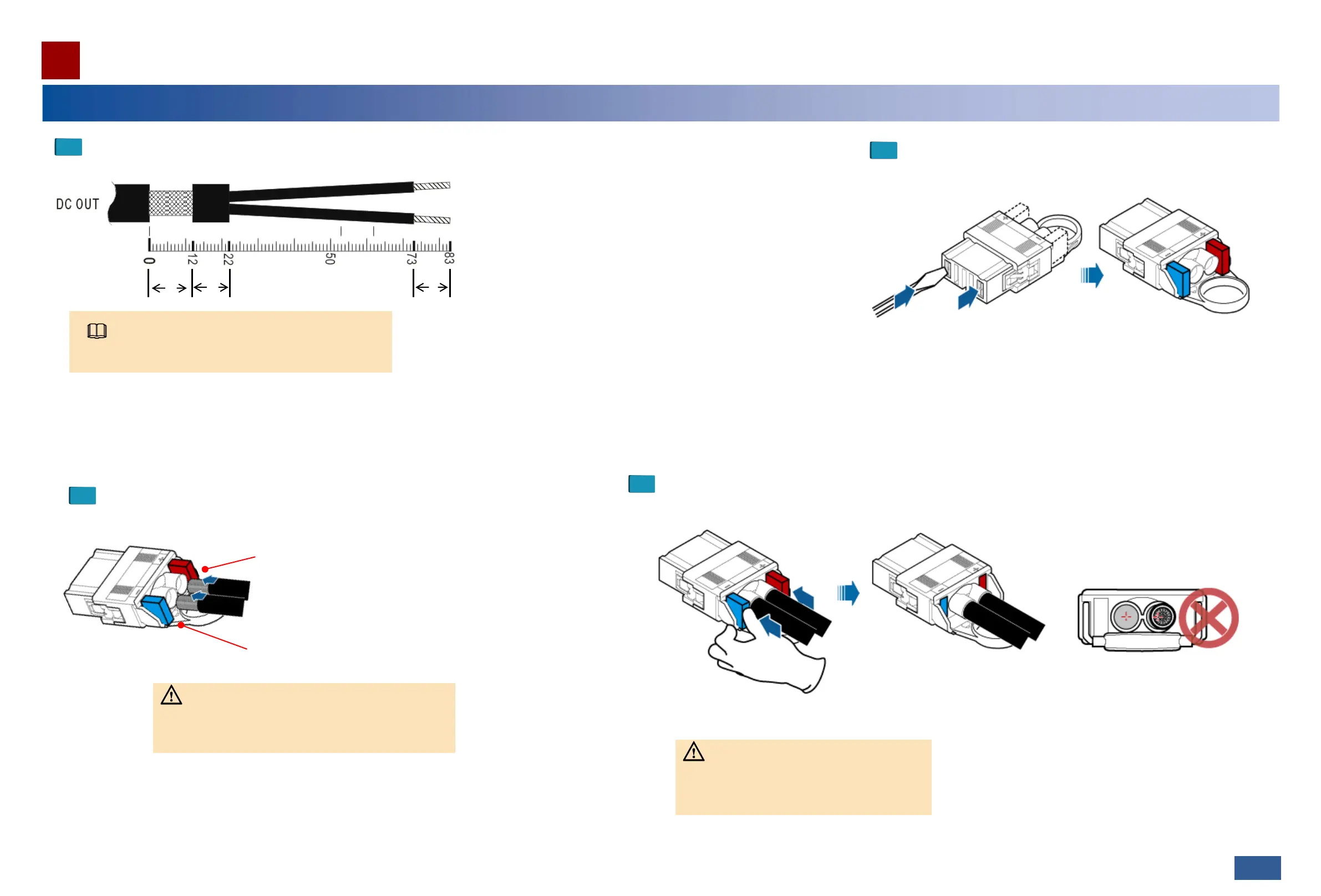 DC OUT

0
12
22
50
73
83