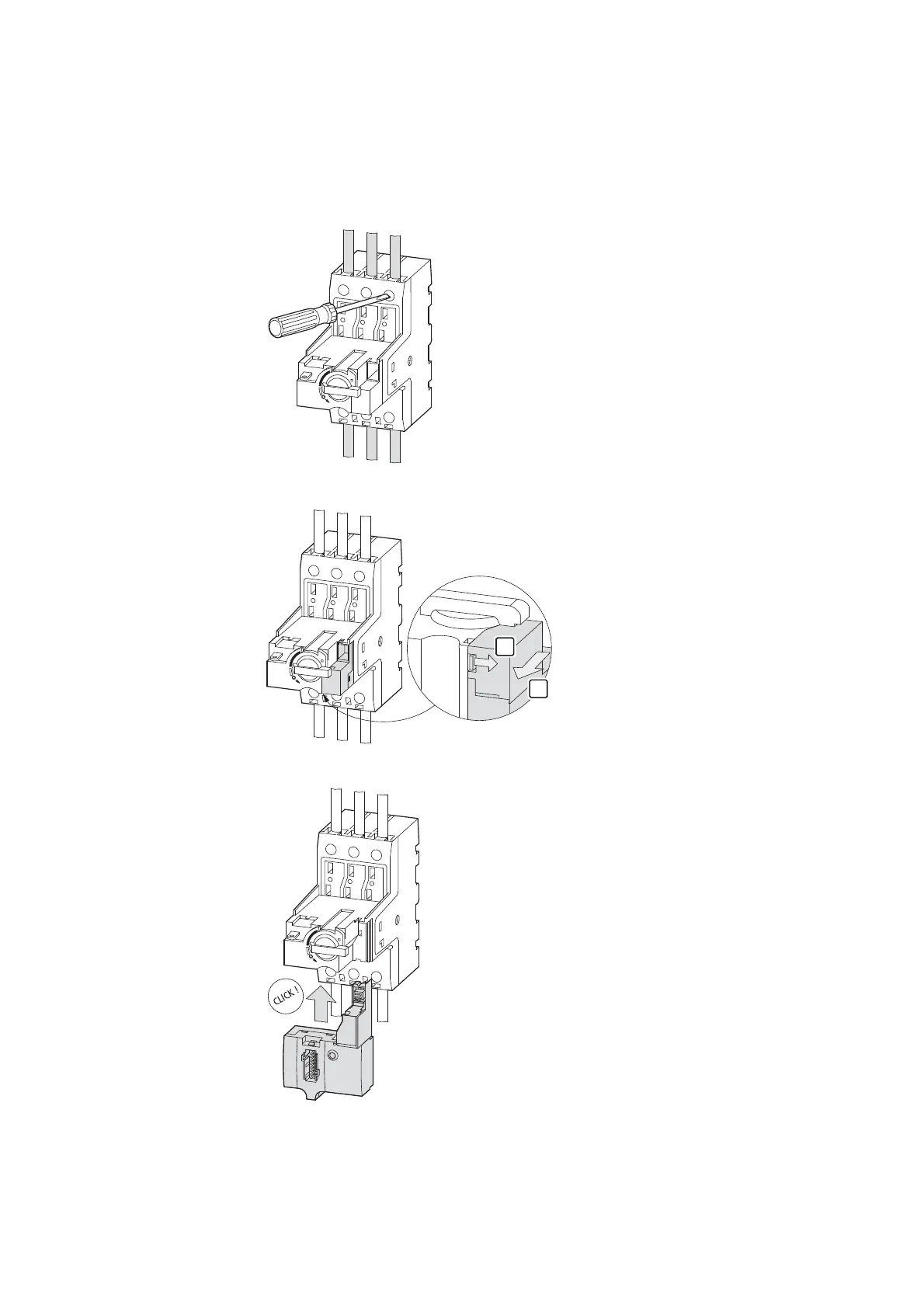 CLICK !