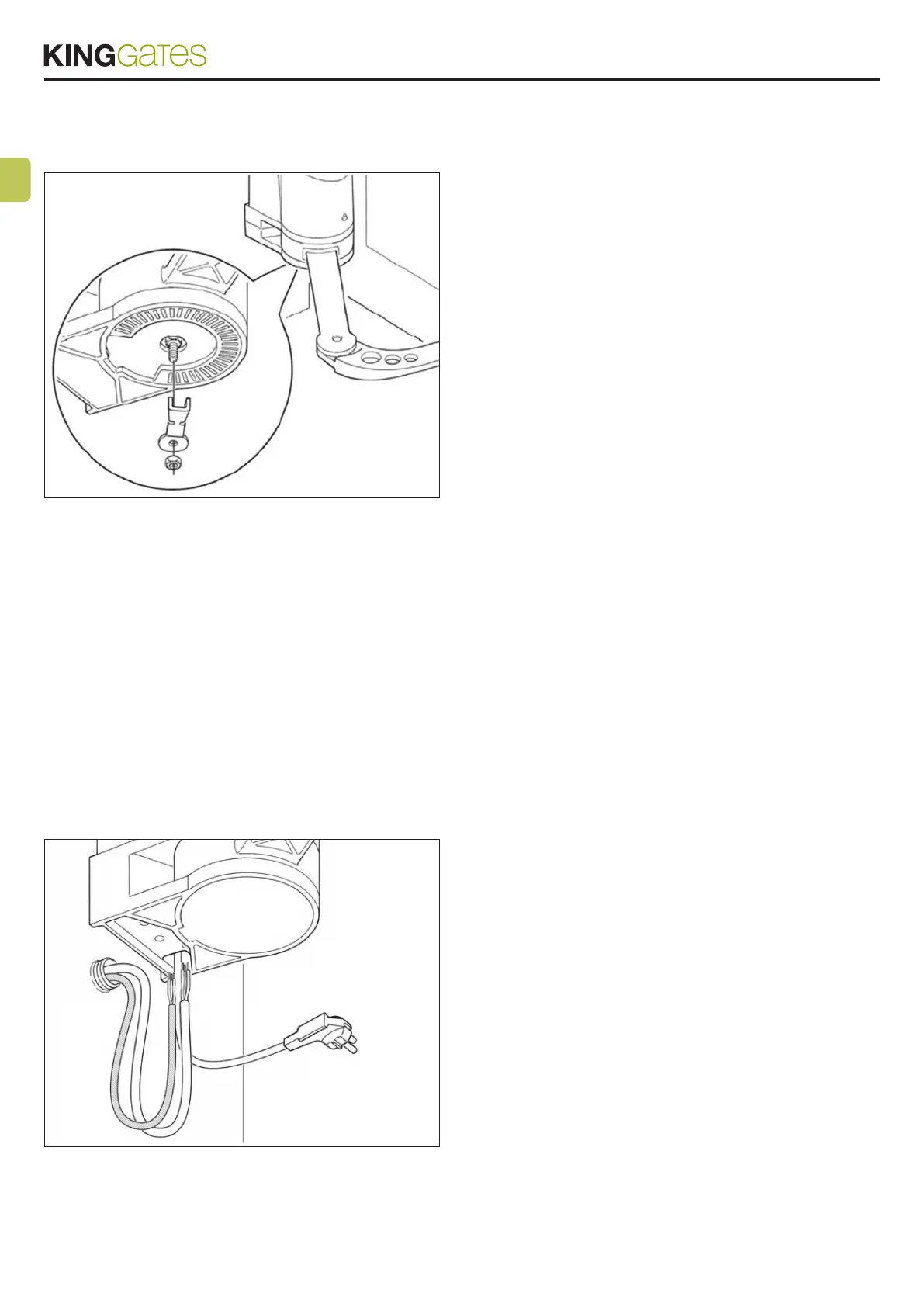 KINGGates