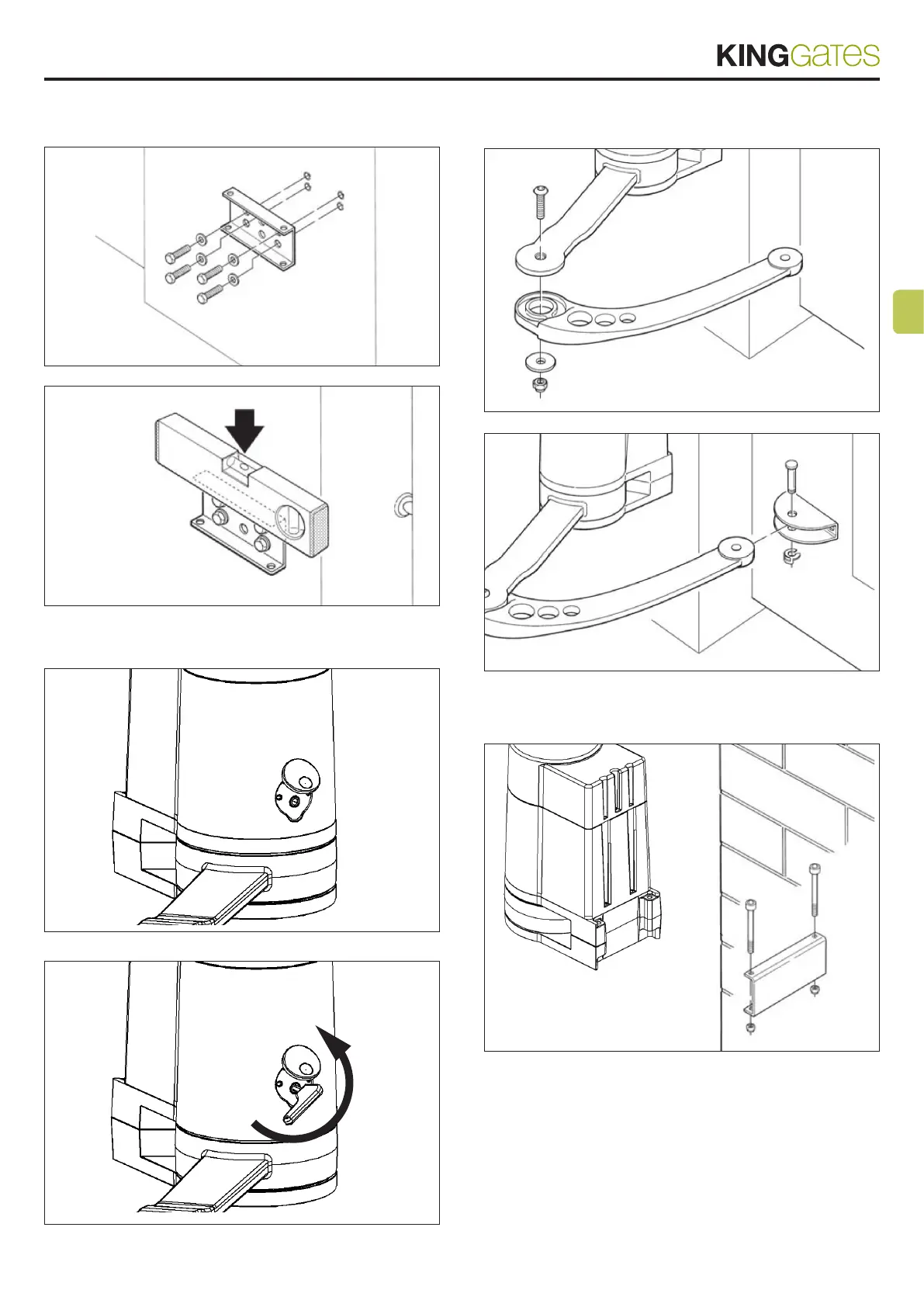 KINGGates