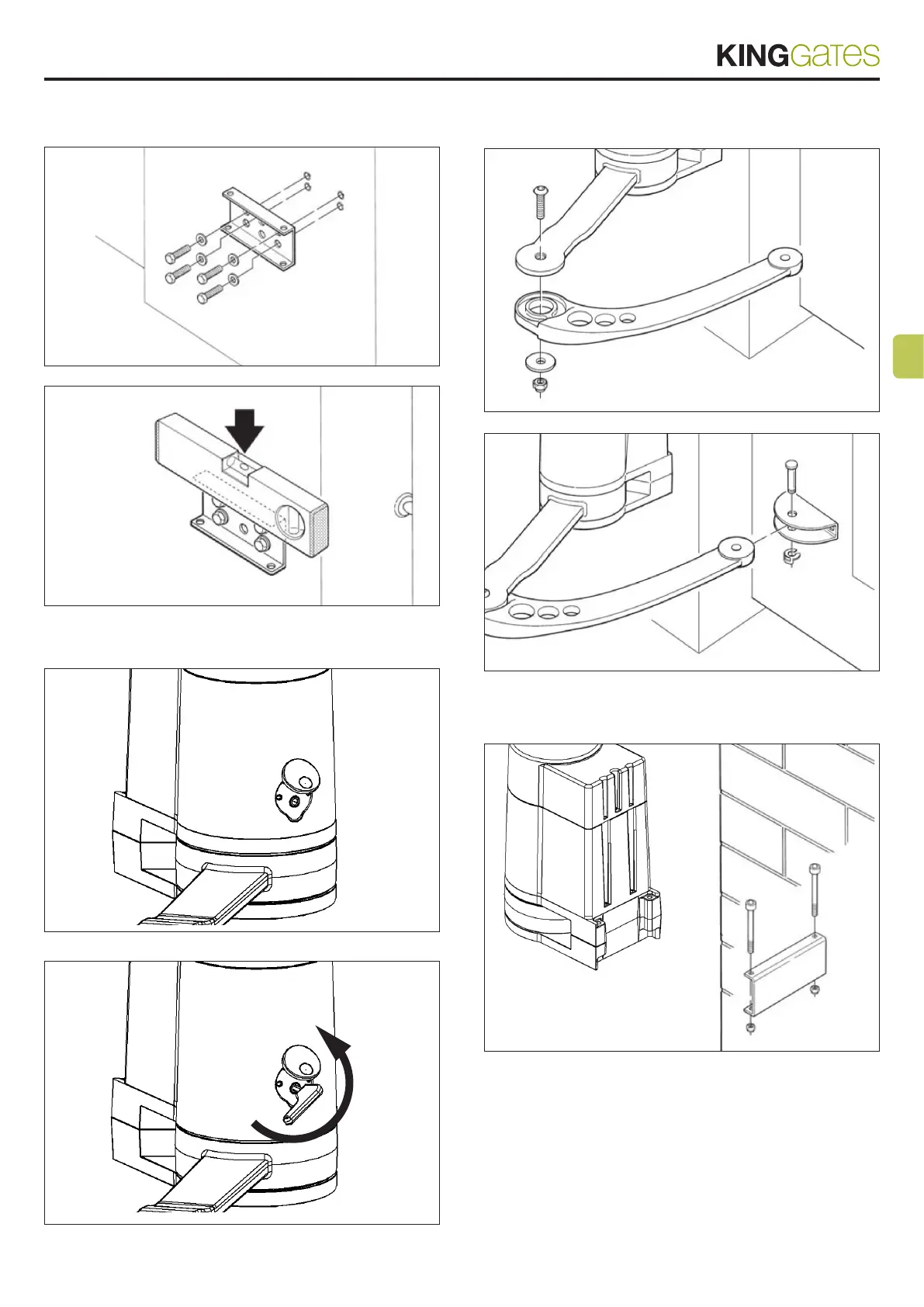 KINGGates