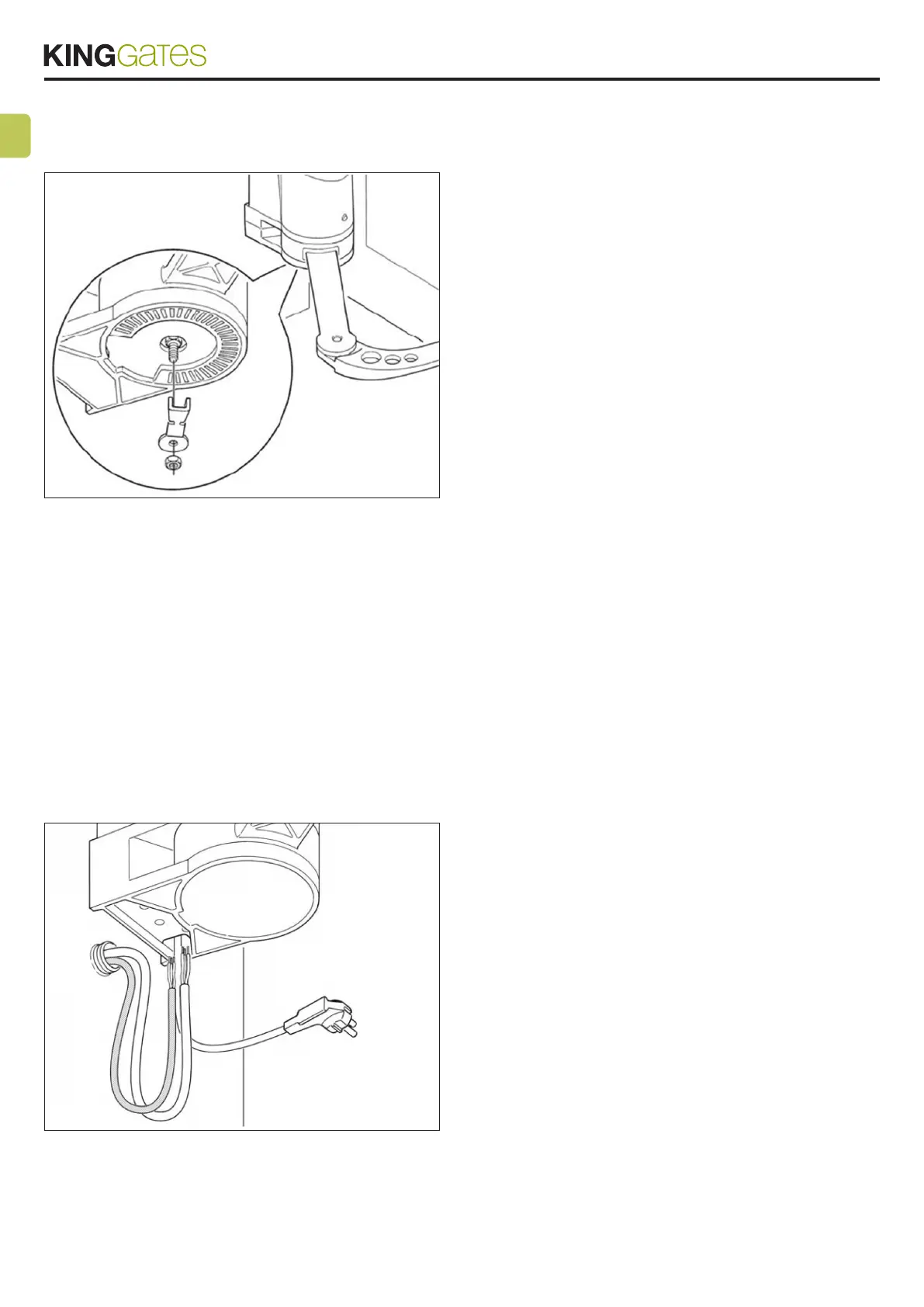 KINGGates