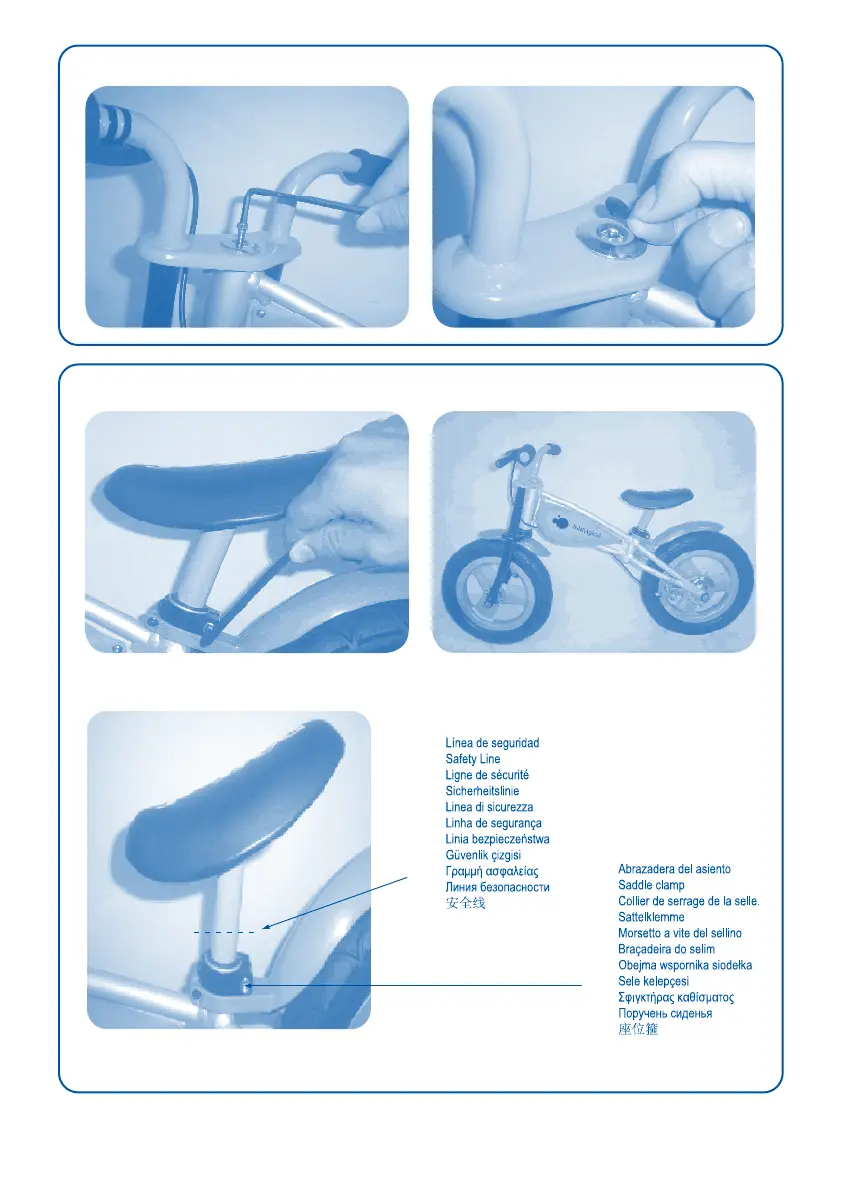 Línea de seguridad
Safety Line
Ligne de sécurité
Sicherheitslinie
Linea di sicurezza
Linha de segurança
Linia bezpieczeństwa
Güvenlik çizgisi
Γραμμή ασφαλείας
Линия безопасности
安全线

Abrazadera del asiento
Saddle clamp
Collier de serrage de la selle.
Sattelklemme
Morsetto a vite del sellino
Braçadeira do selim
Obejma wspornika siodełka
Sele kelepçesi
Σφιγκτήρας καθίσματος
Поручень сиденья
座位箍