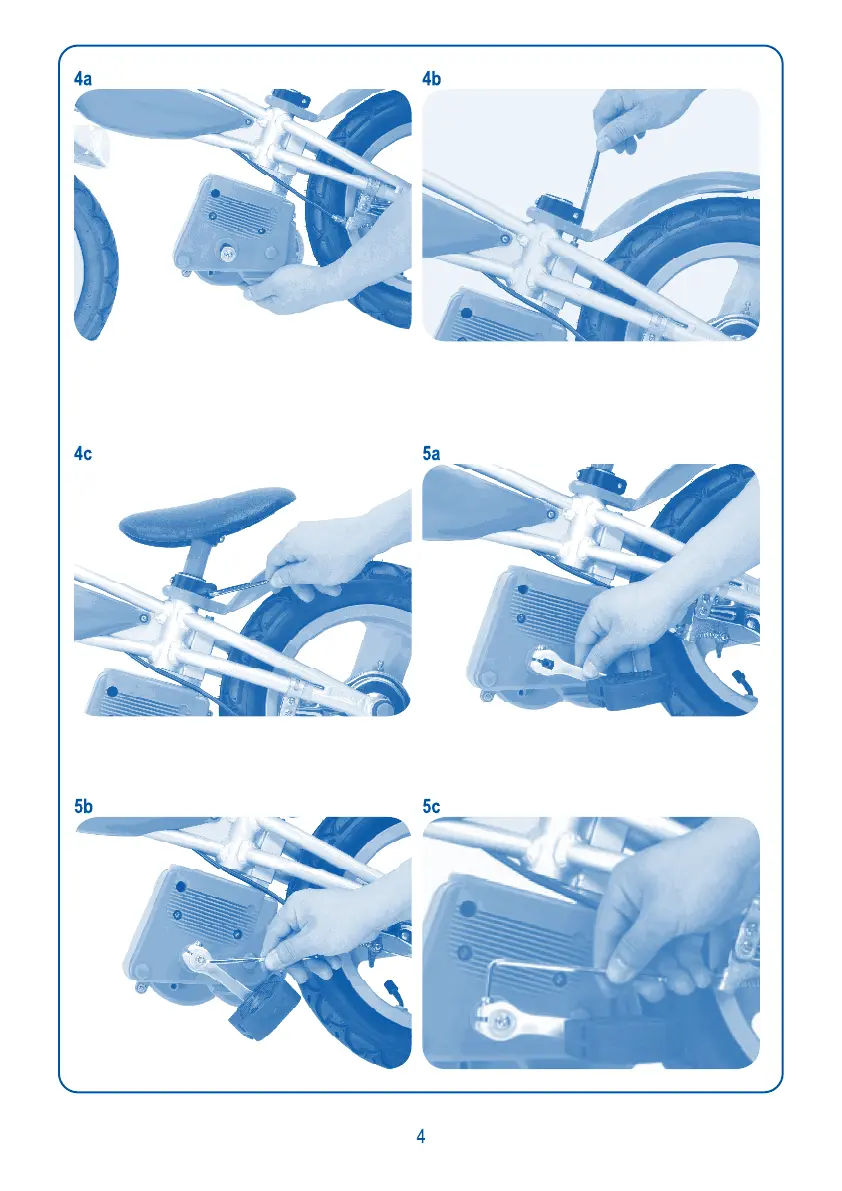 4a

4b

4c

5a

5b

5c

4