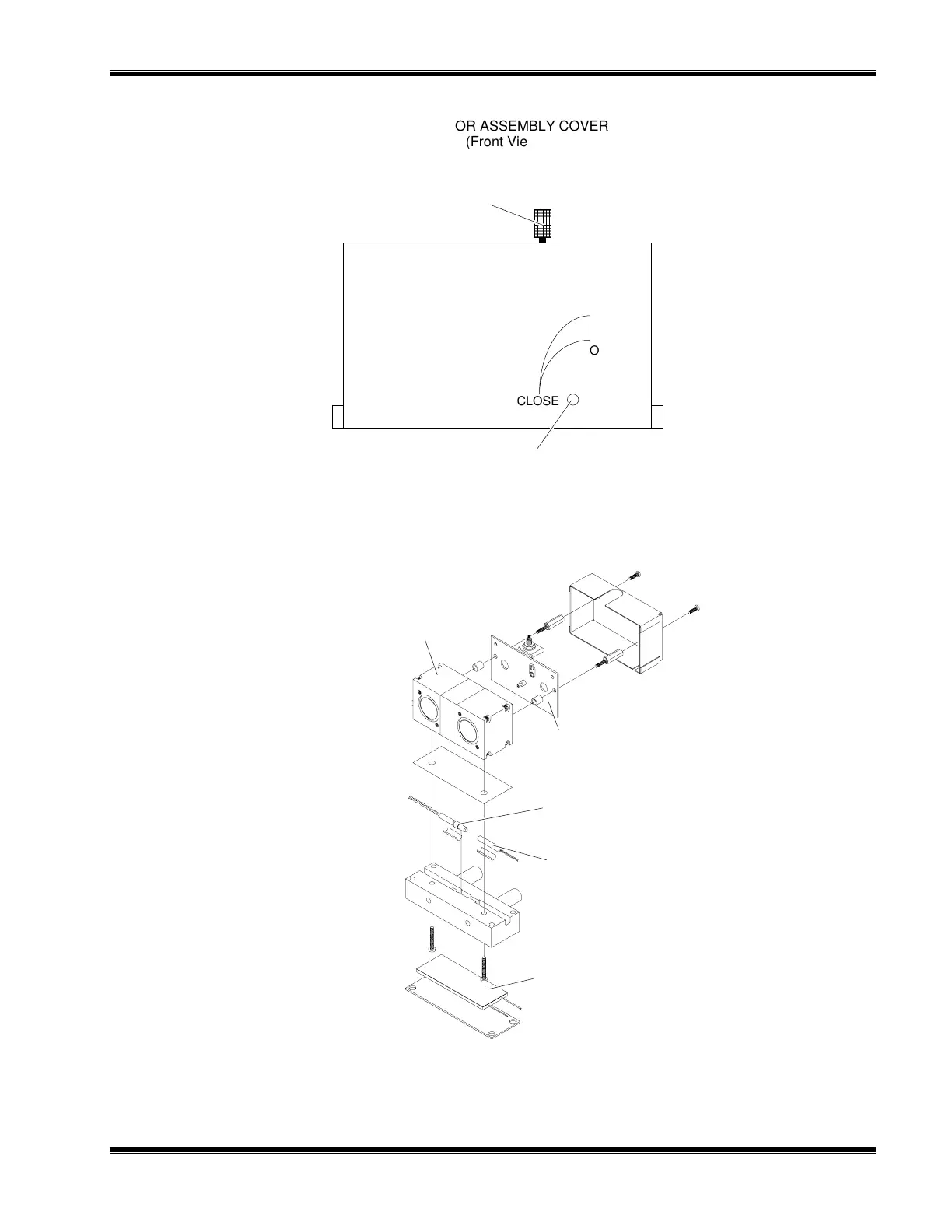 OR ASSEMBLY COVER
(Front Vie

O

CLOSE