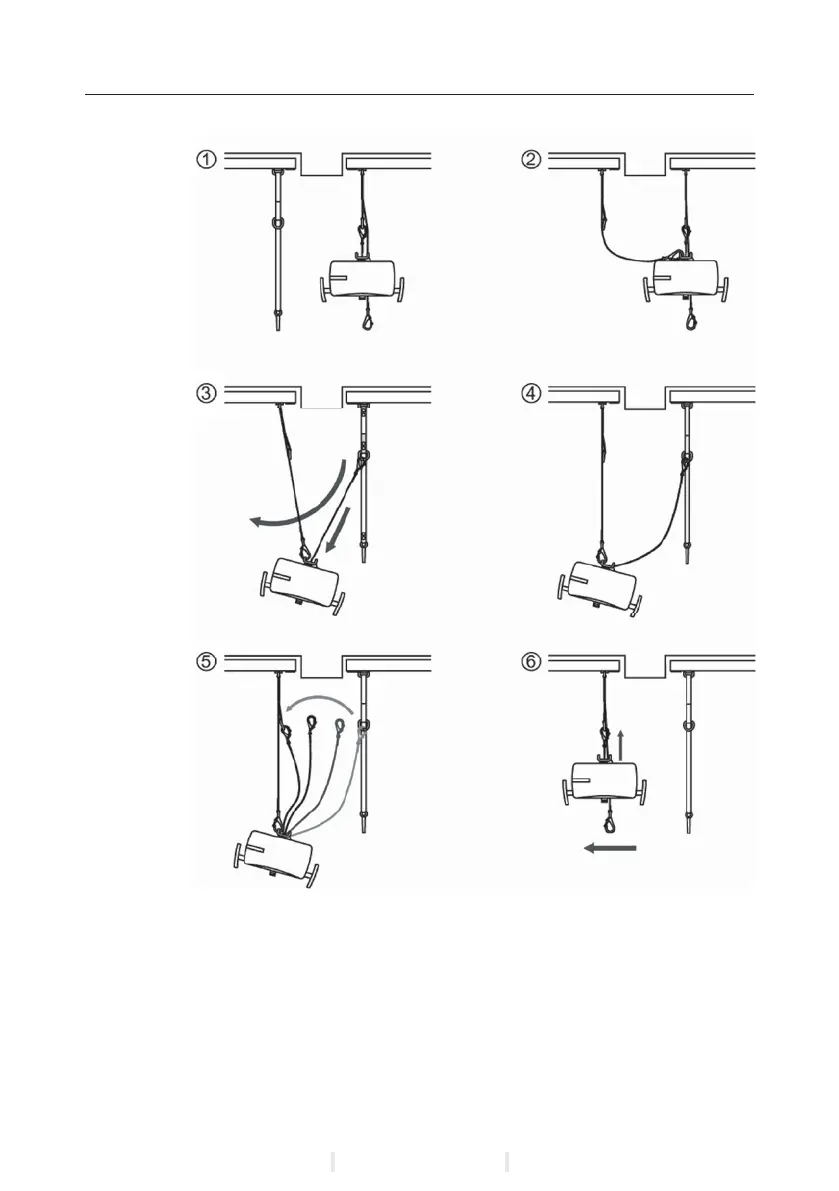 ①

②

③

④

⑤

⑥