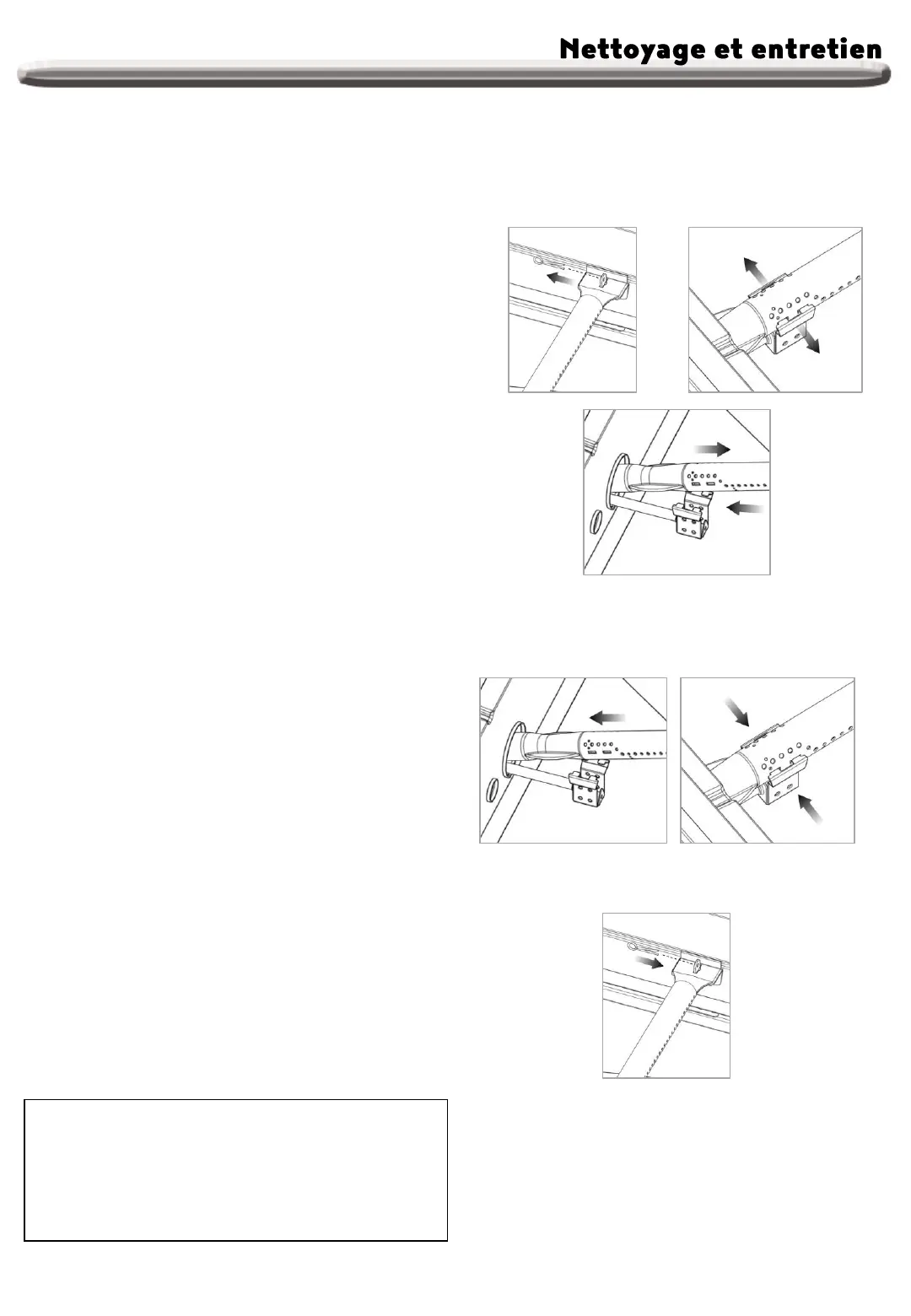 Nettoyage et entretien