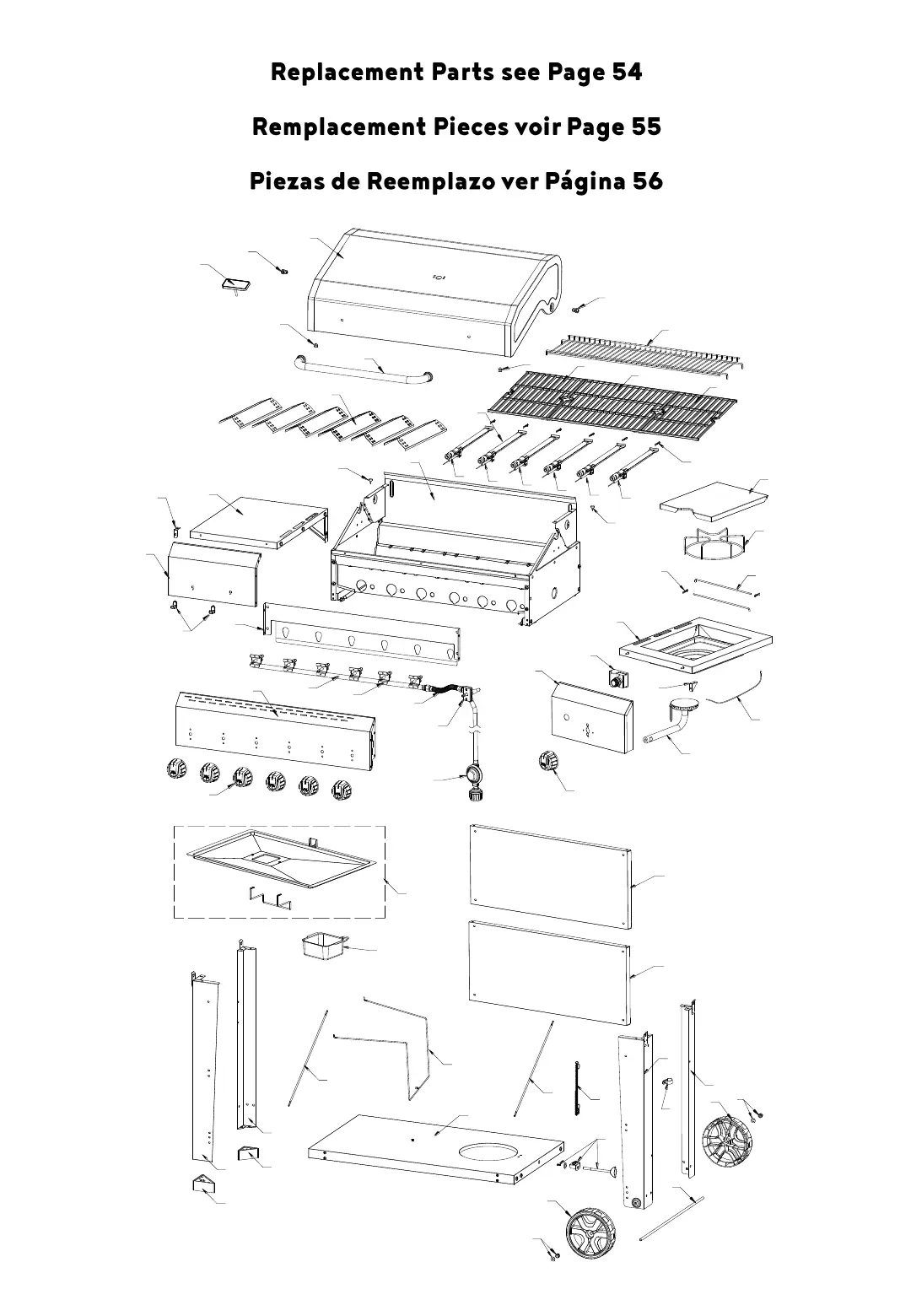 Replacement Parts see Page 54

Remplacement Pieces voir Page 55

Piezas de Reemplazo ver Página 56