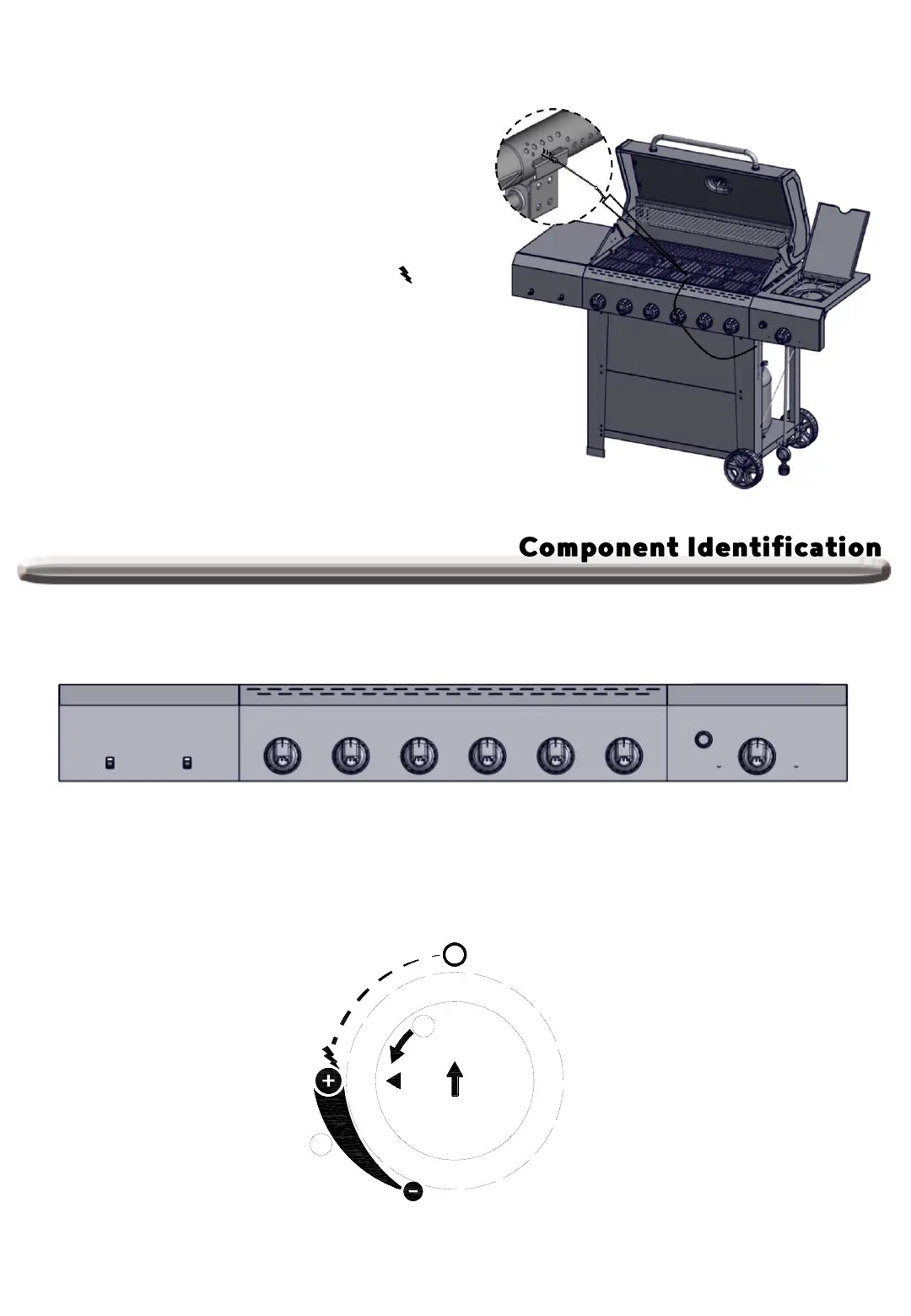 Component Identification

+

−