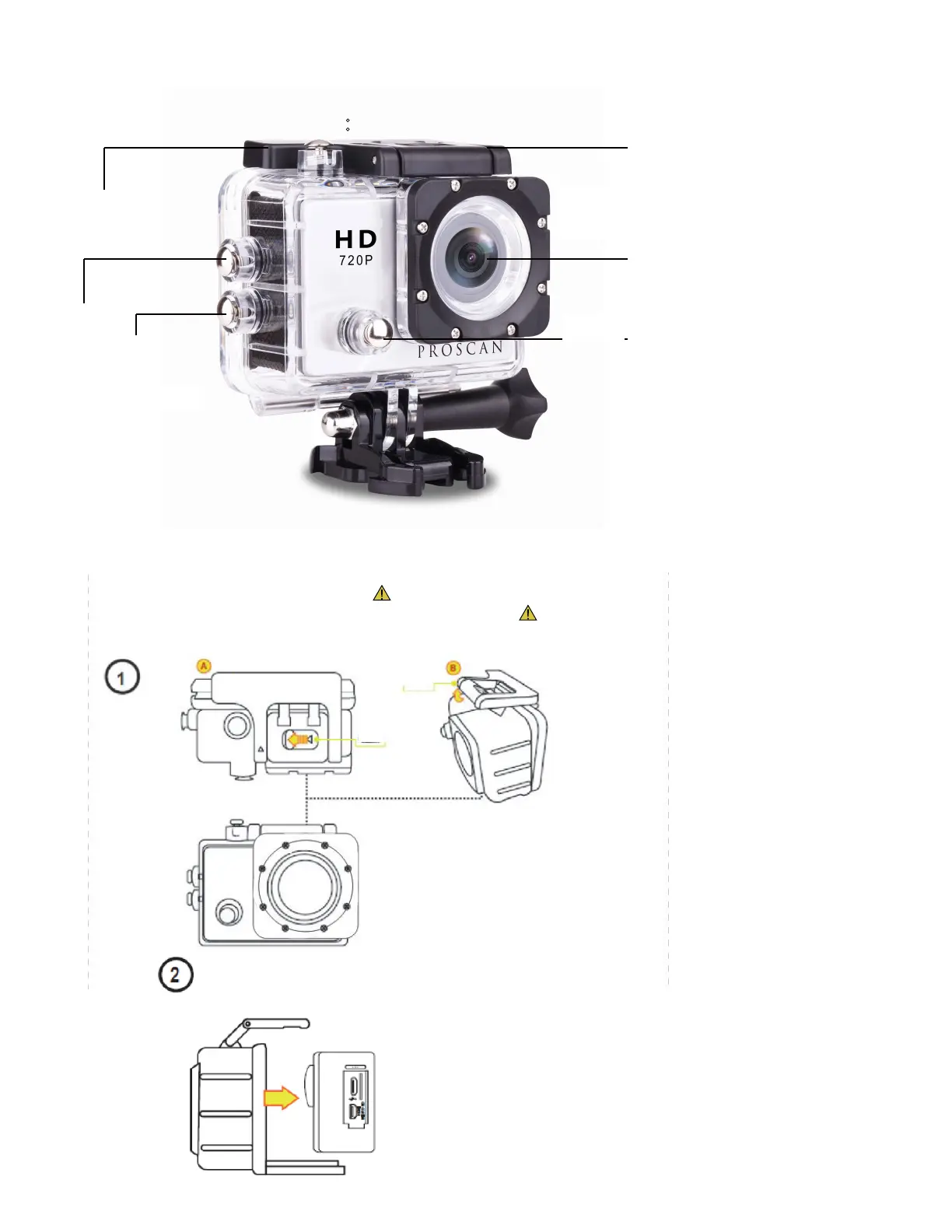 HD
720P
PROSCAN

1
A
B

2