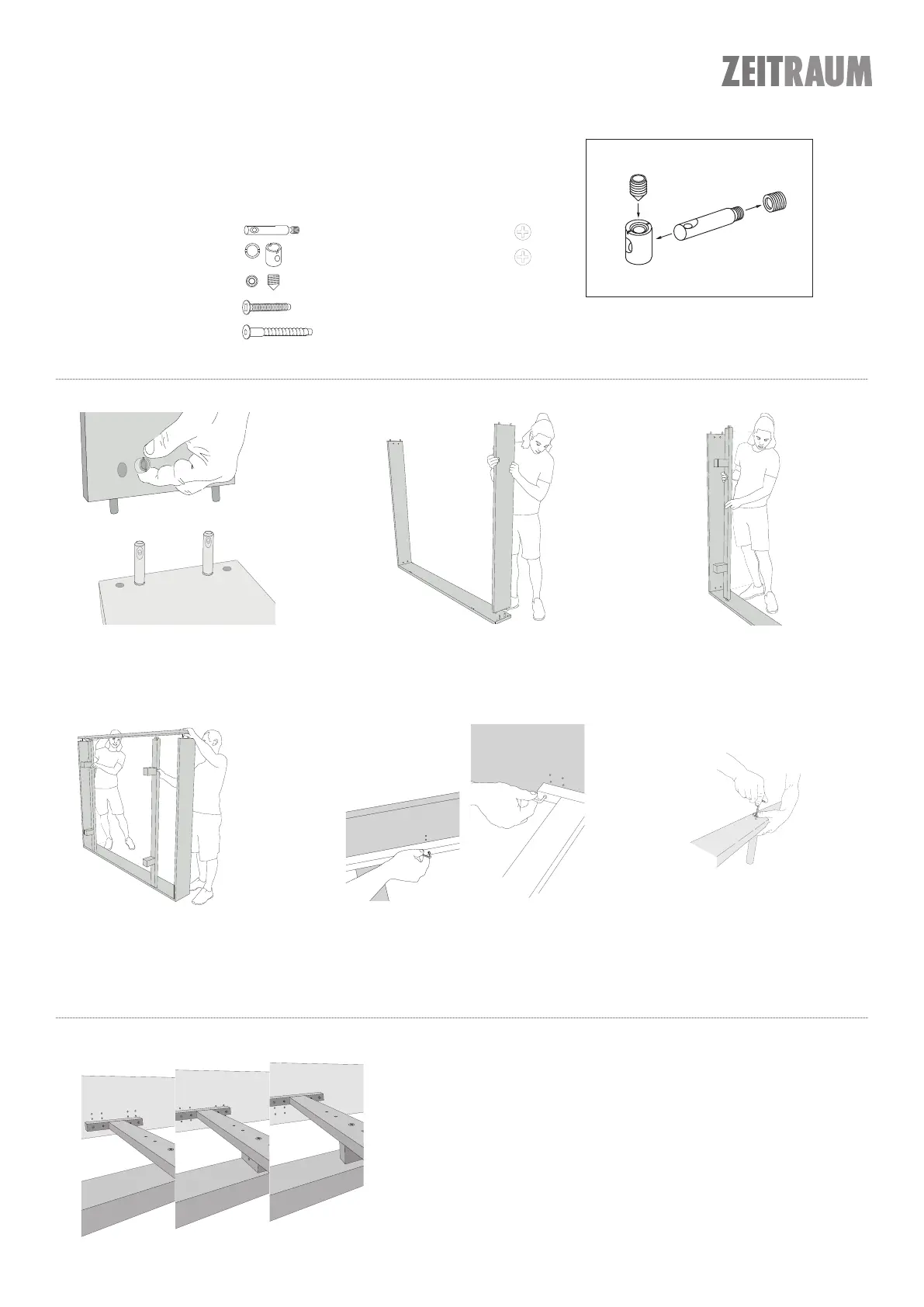 ZEITRAUM