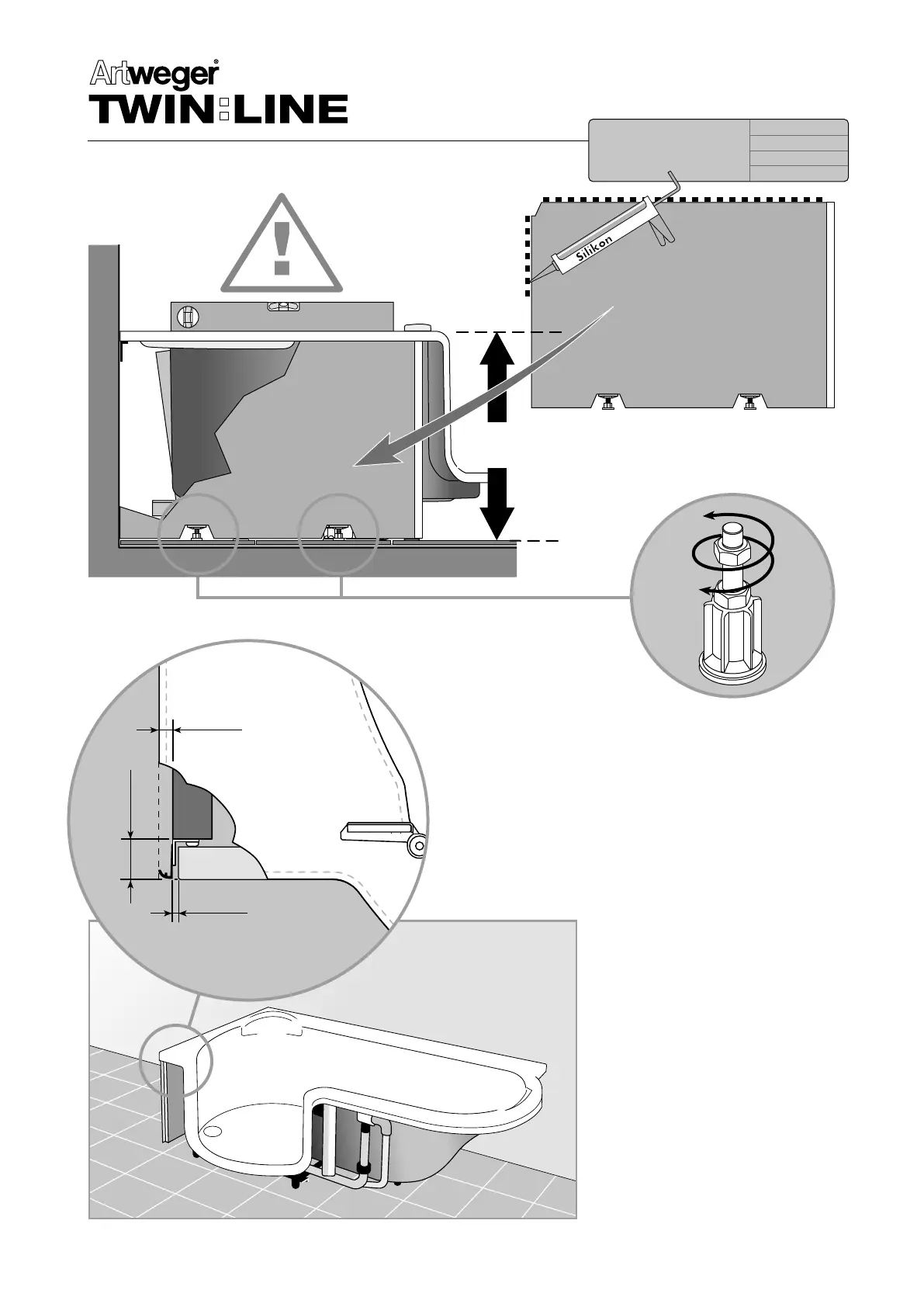 Artweger®
TWIN:LINE

Silikon