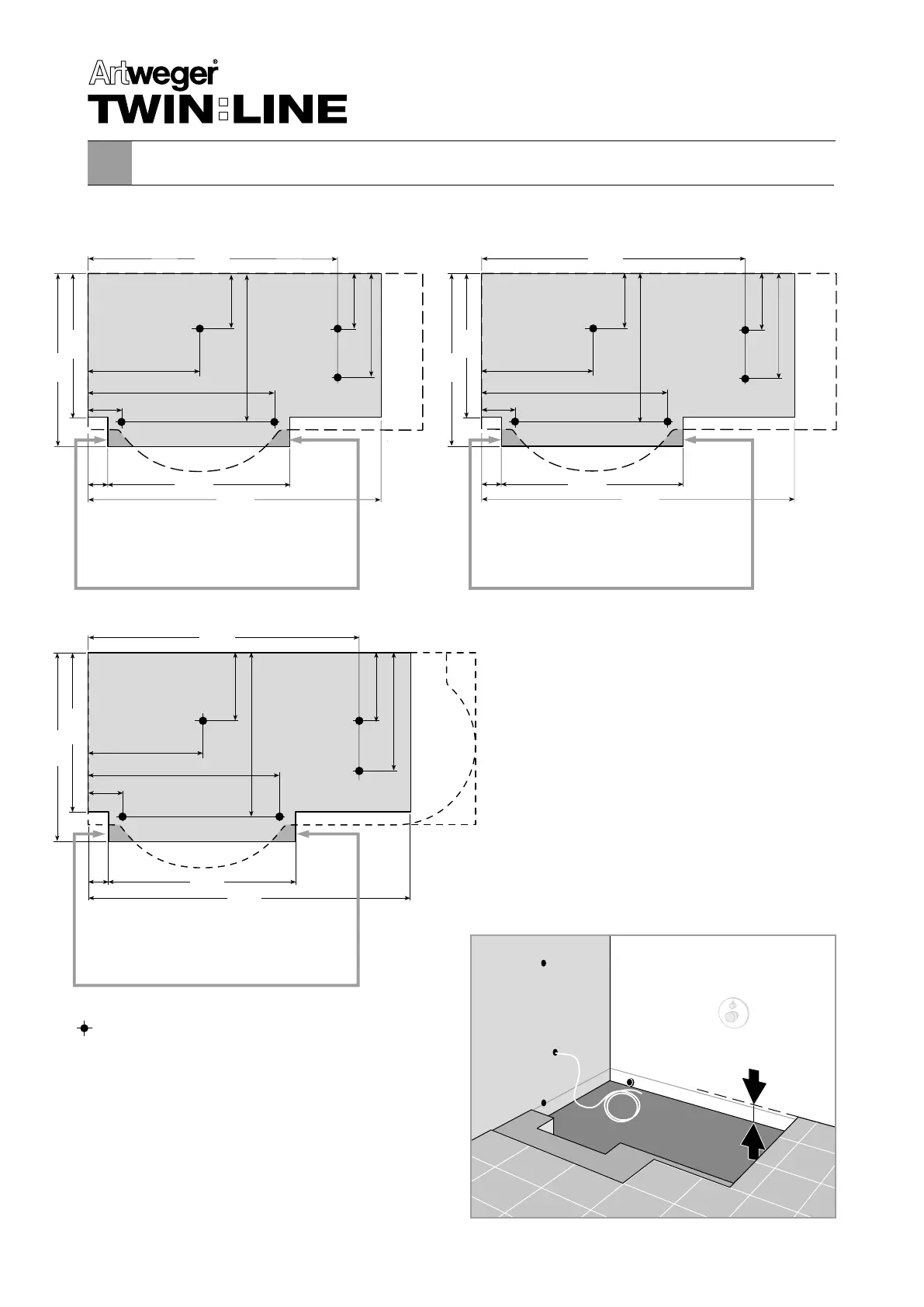 Artweger®
TWIN:LINE