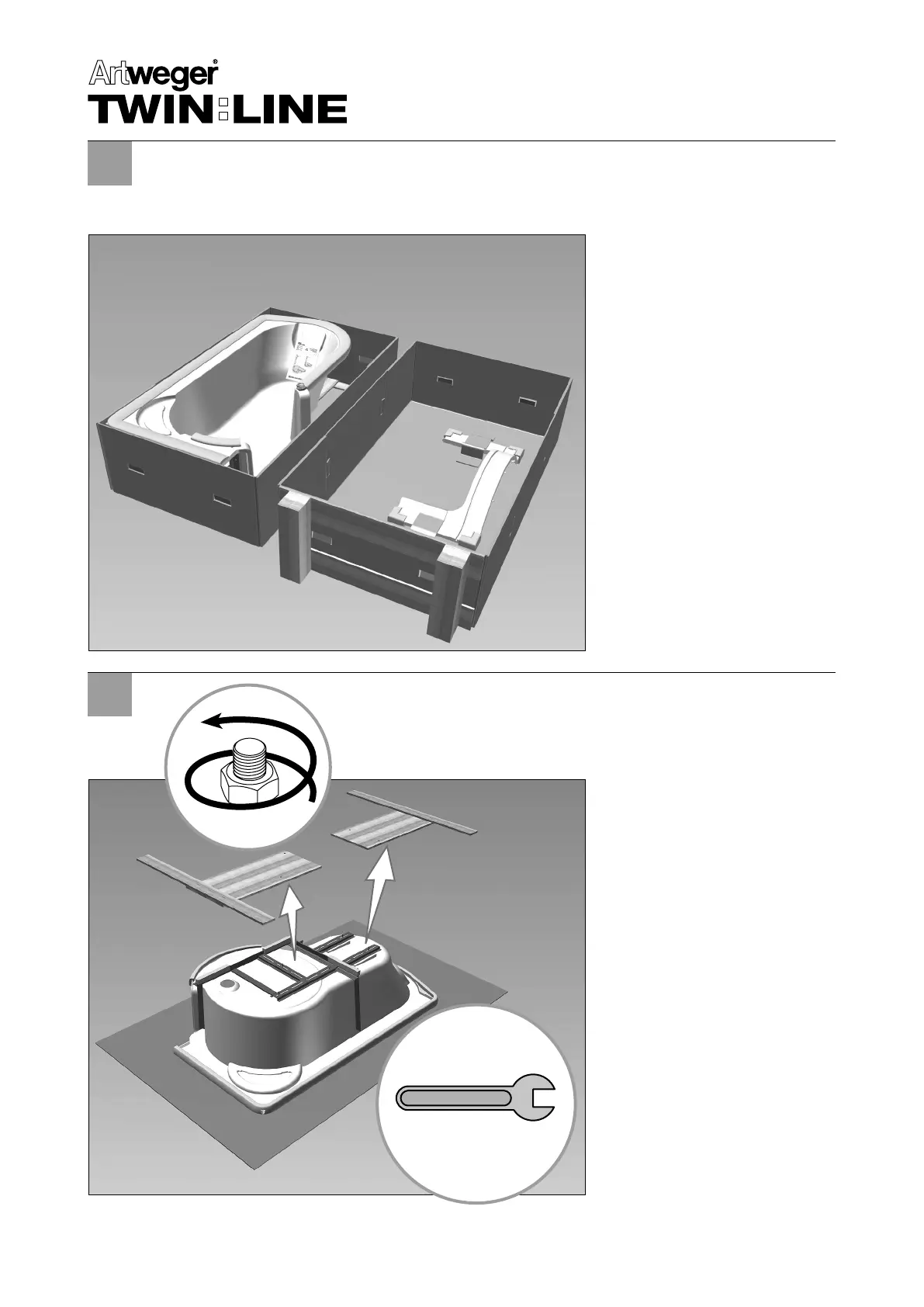 Artweger®
TWIN:LINE