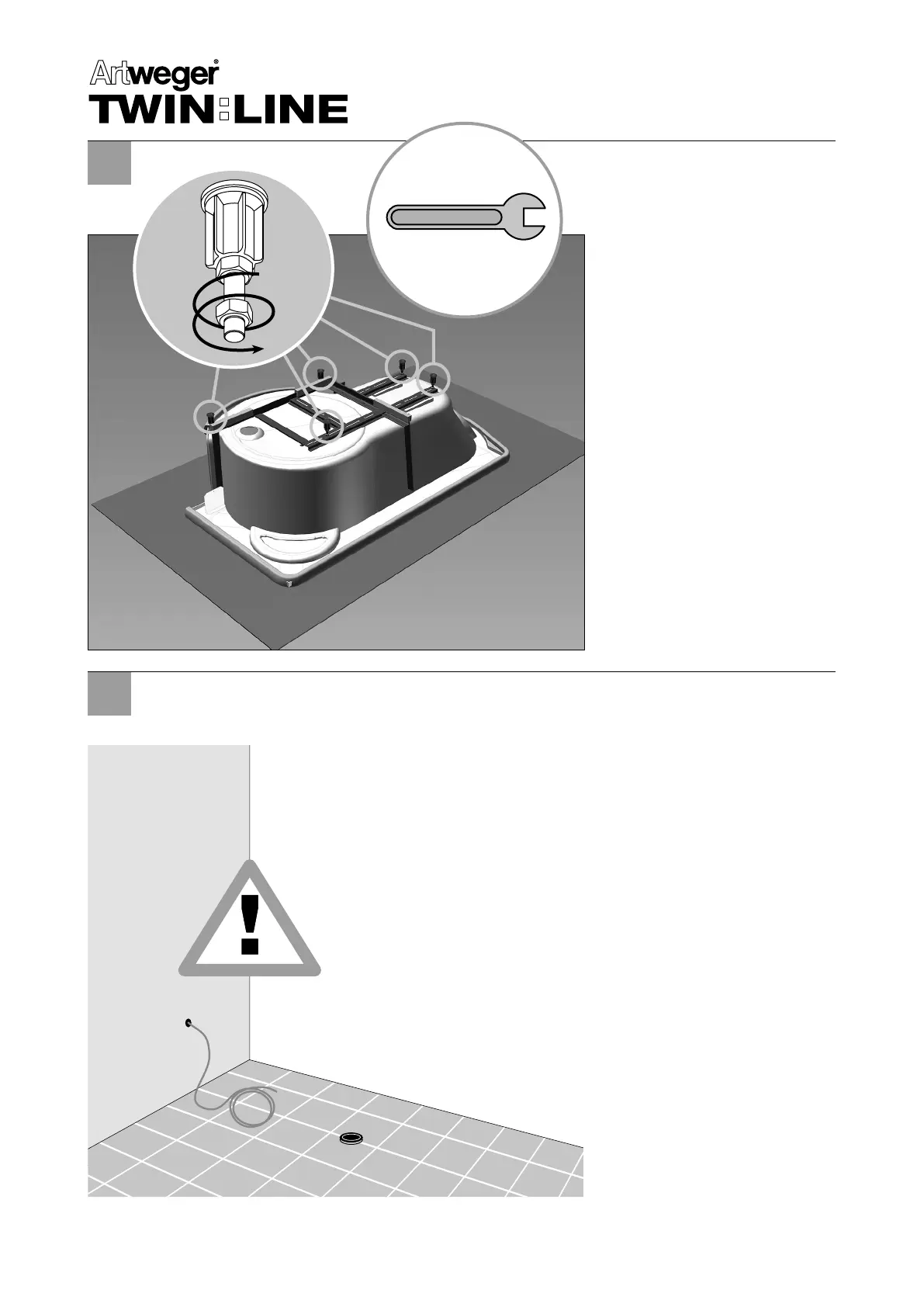 Artweger®
TWIN:LINE