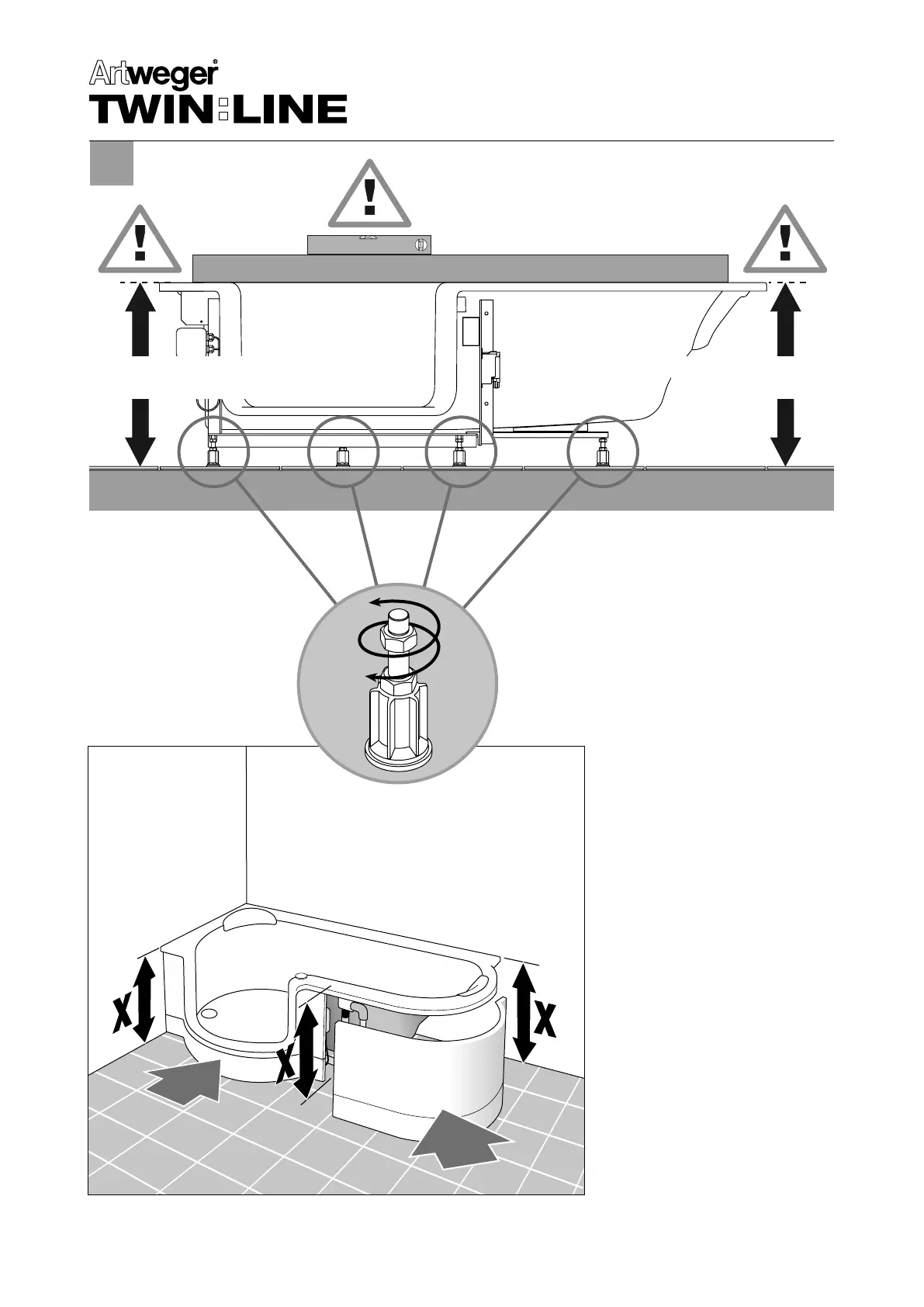 Artweger®
TWIN:LINE

!
!
!

X
X
X