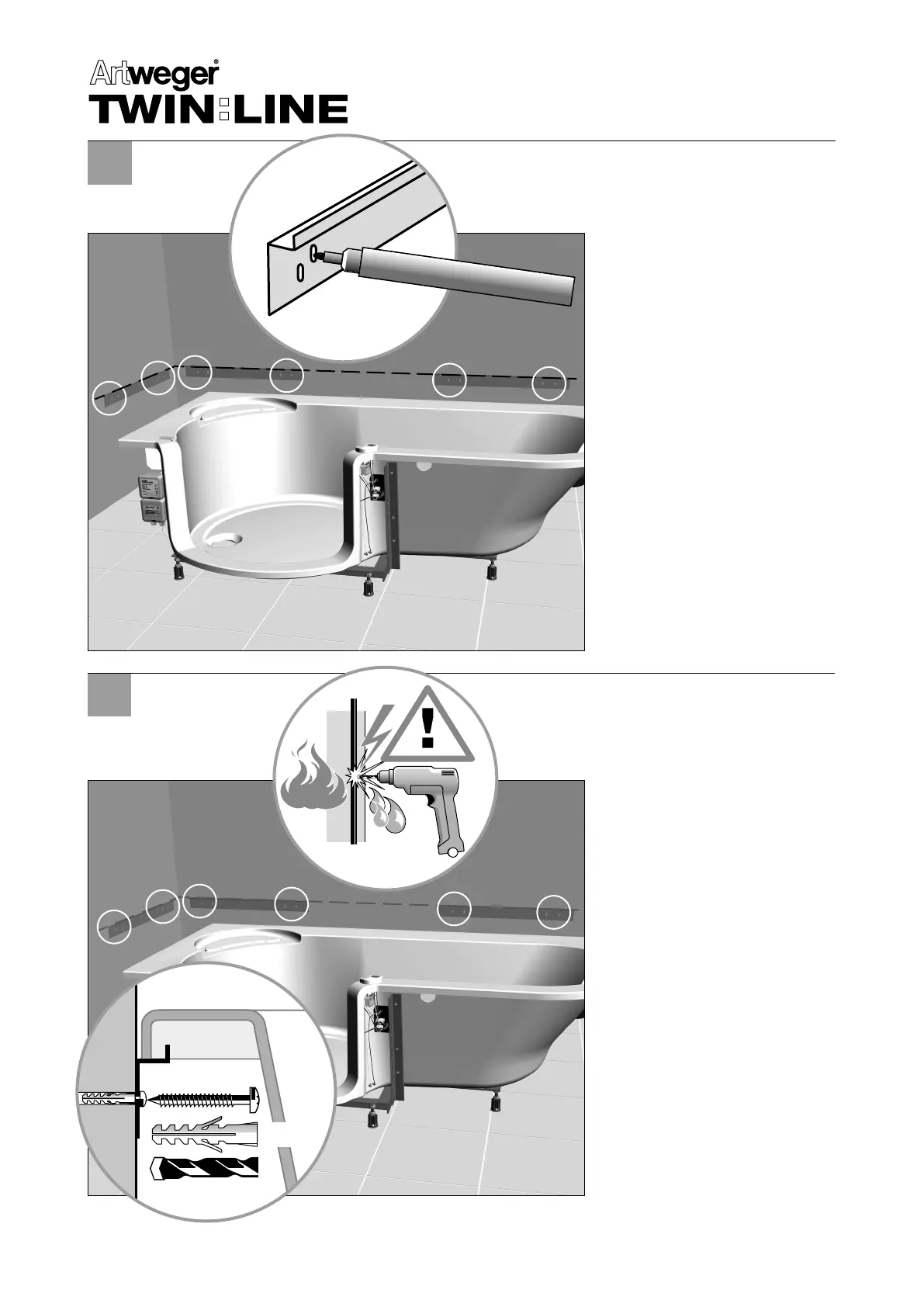 Artweger®
TWIN:LINE