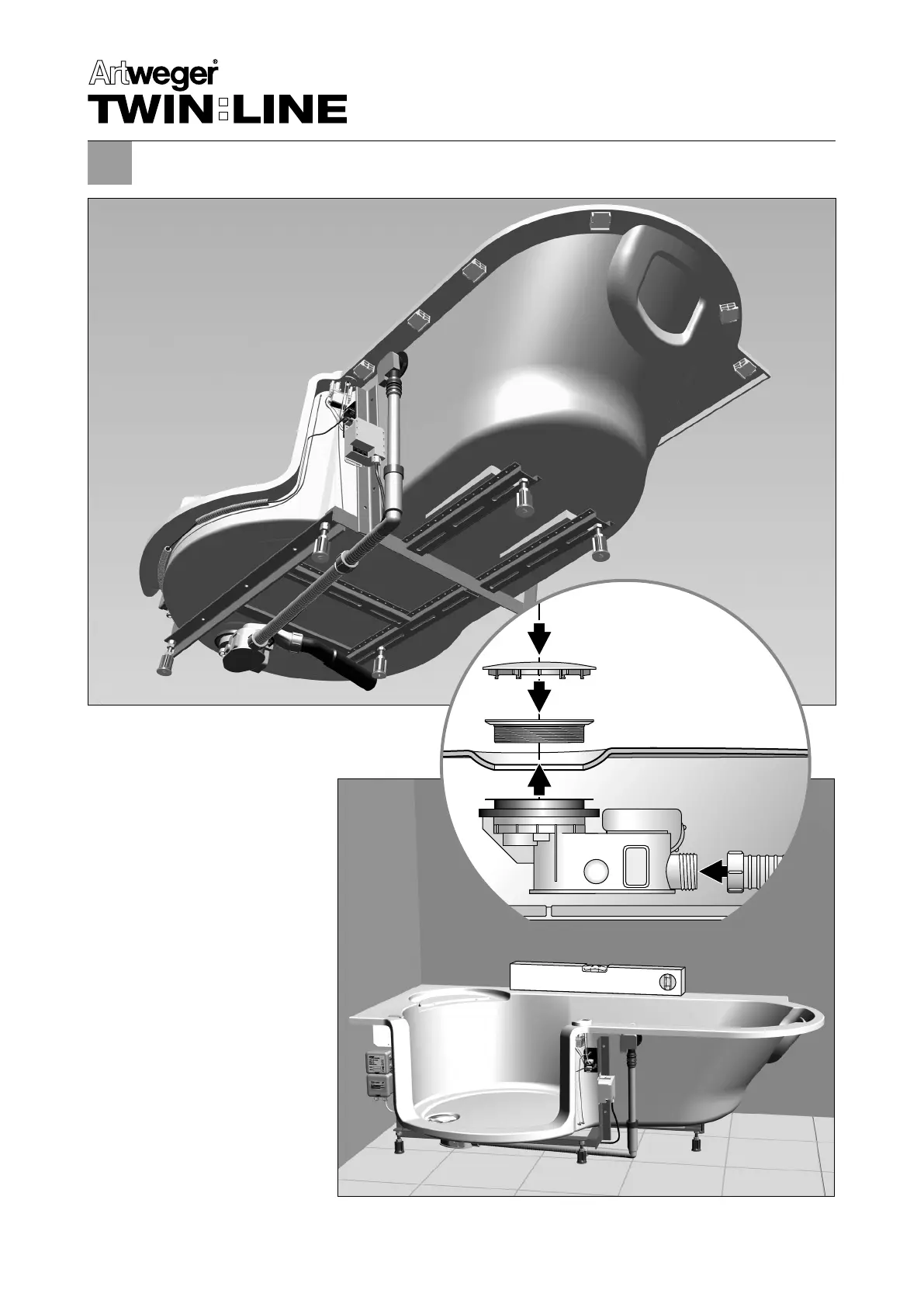 Artweger®
TWIN:LINE